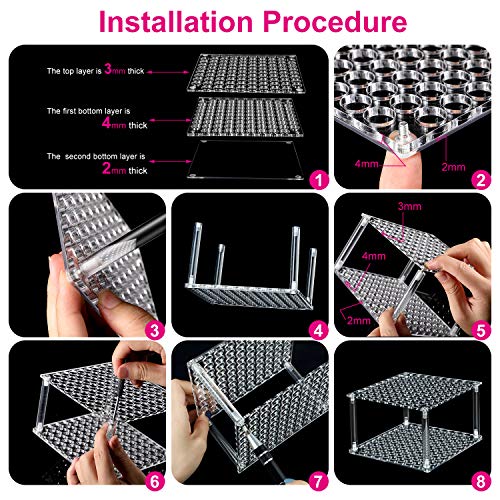 Installation Procedure

The top layer is 3mm thick

The first bottom layer is 4mm thick

The second bottom layer is 2mm thick

1

4mm

2mm

2

3

4

3mm

4mm

2mm

5

6

7

8