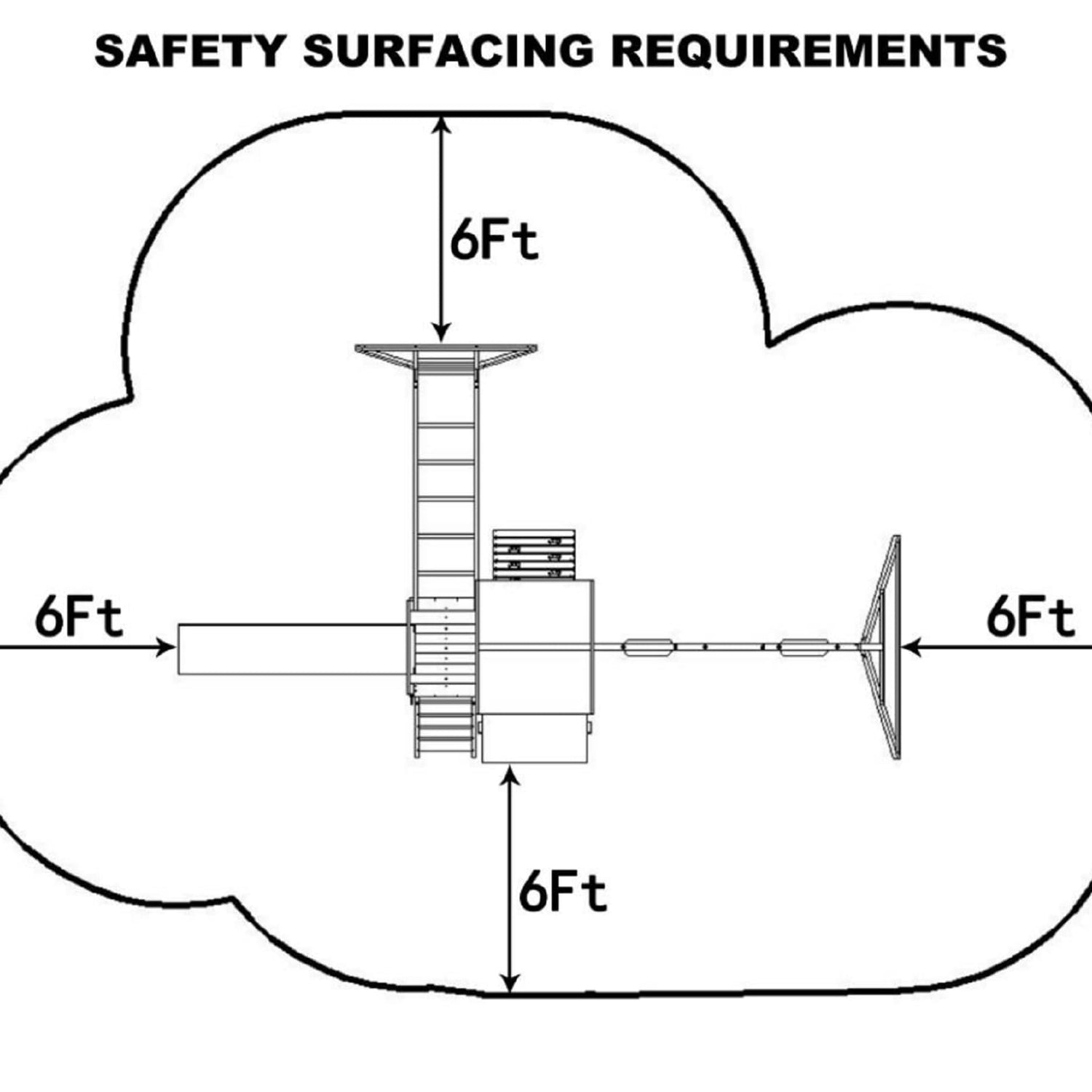 SAFETY SURFACING REQUIREMENTS

6Ft

6Ft

6Ft

6Ft