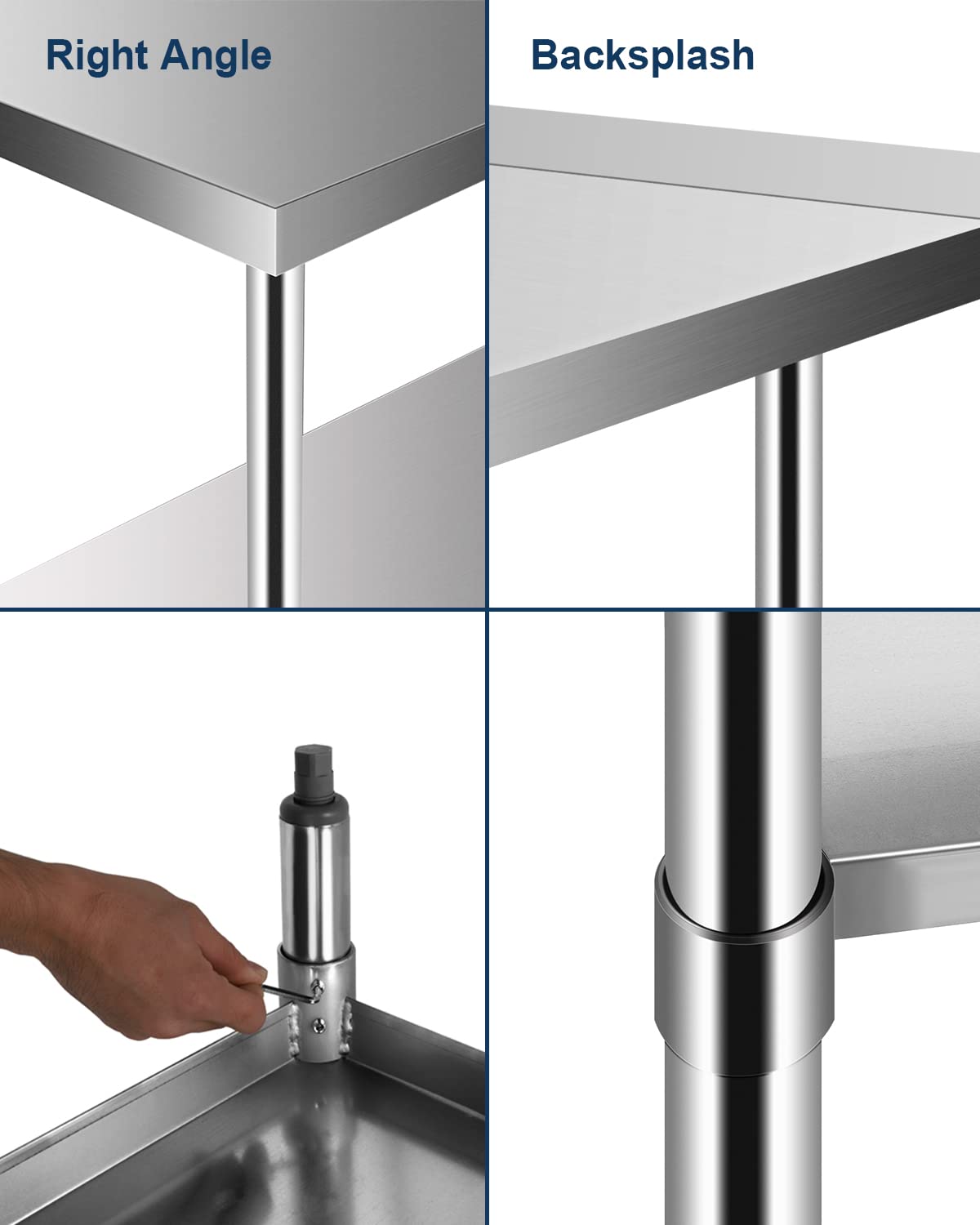 Right Angle

Backsplash