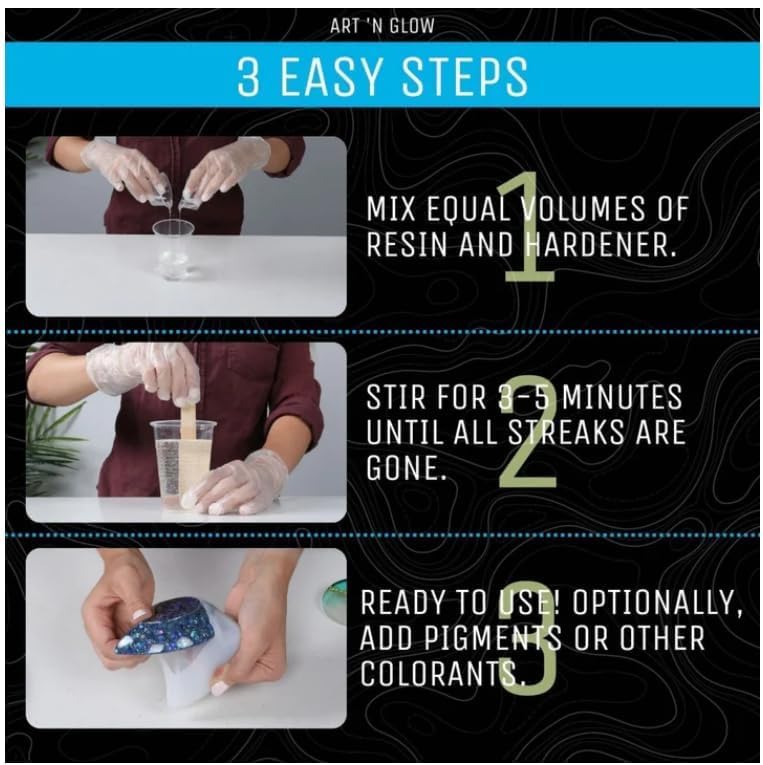 ART 'N GLOW

3 EASY STEPS

1

MIX EQUAL VOLUMES OF RESIN AND HARDENER.

2

STIR FOR 3-5 MINUTES UNTIL ALL STREAKS ARE GONE.

3

READY TO USE! OPTIONALLY, ADD PIGMENTS OR OTHER COLORANTS.