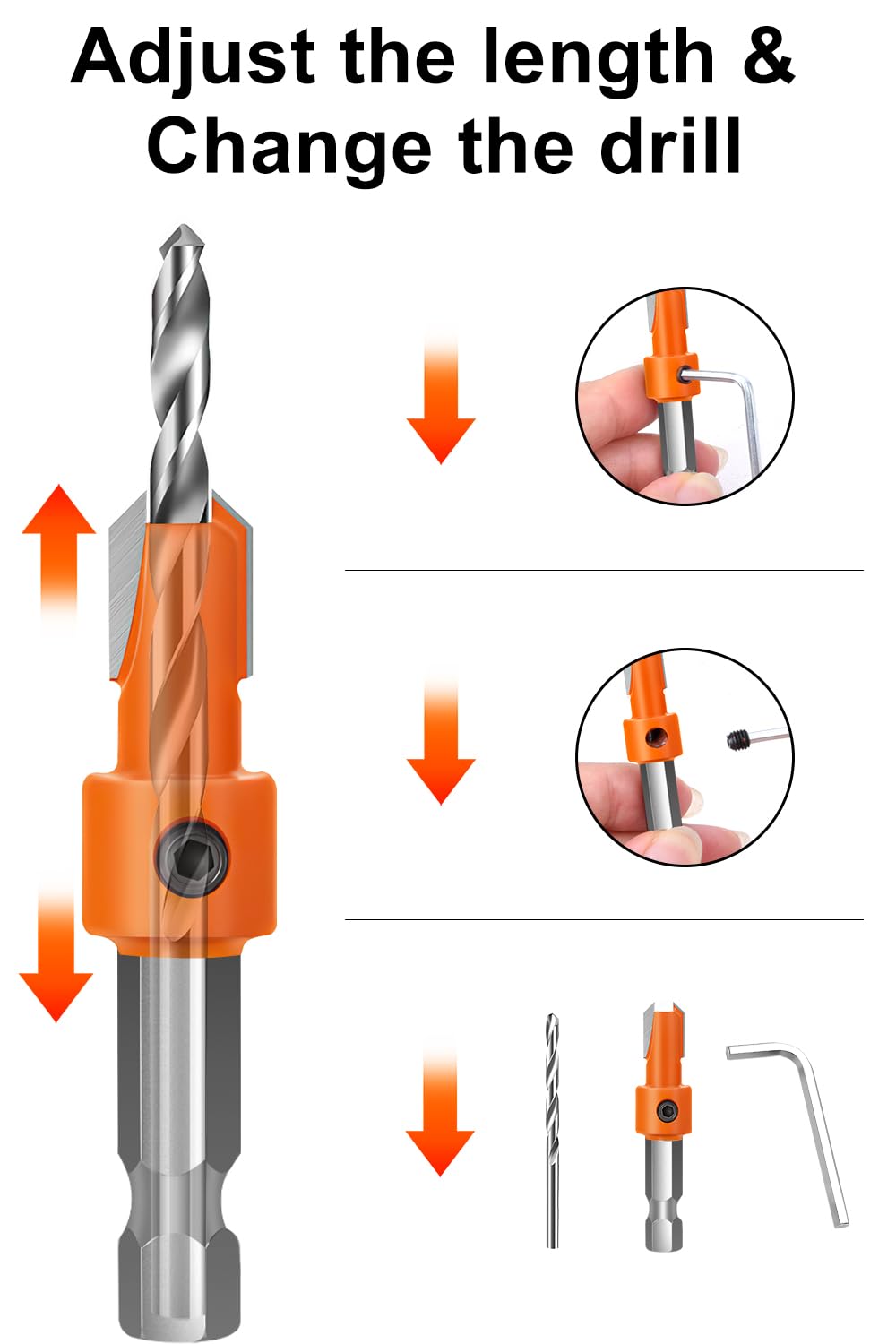 Adjust the length &
Change the drill