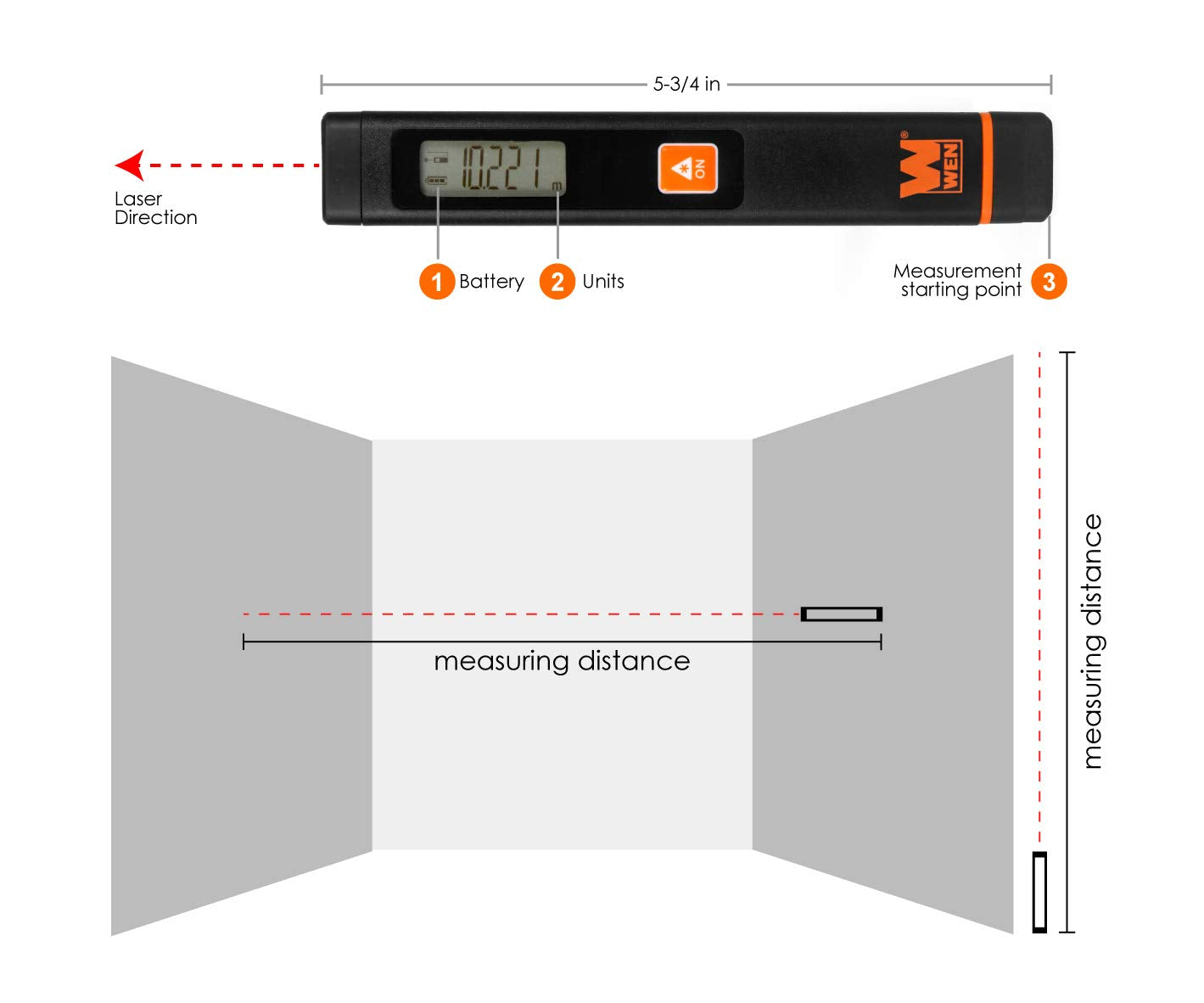 5-3/4 in

Laser Direction

10.221 m

ON

WEN

1 Battery

2 Units

Measurement starting point 3

measuring distance

measuring distance