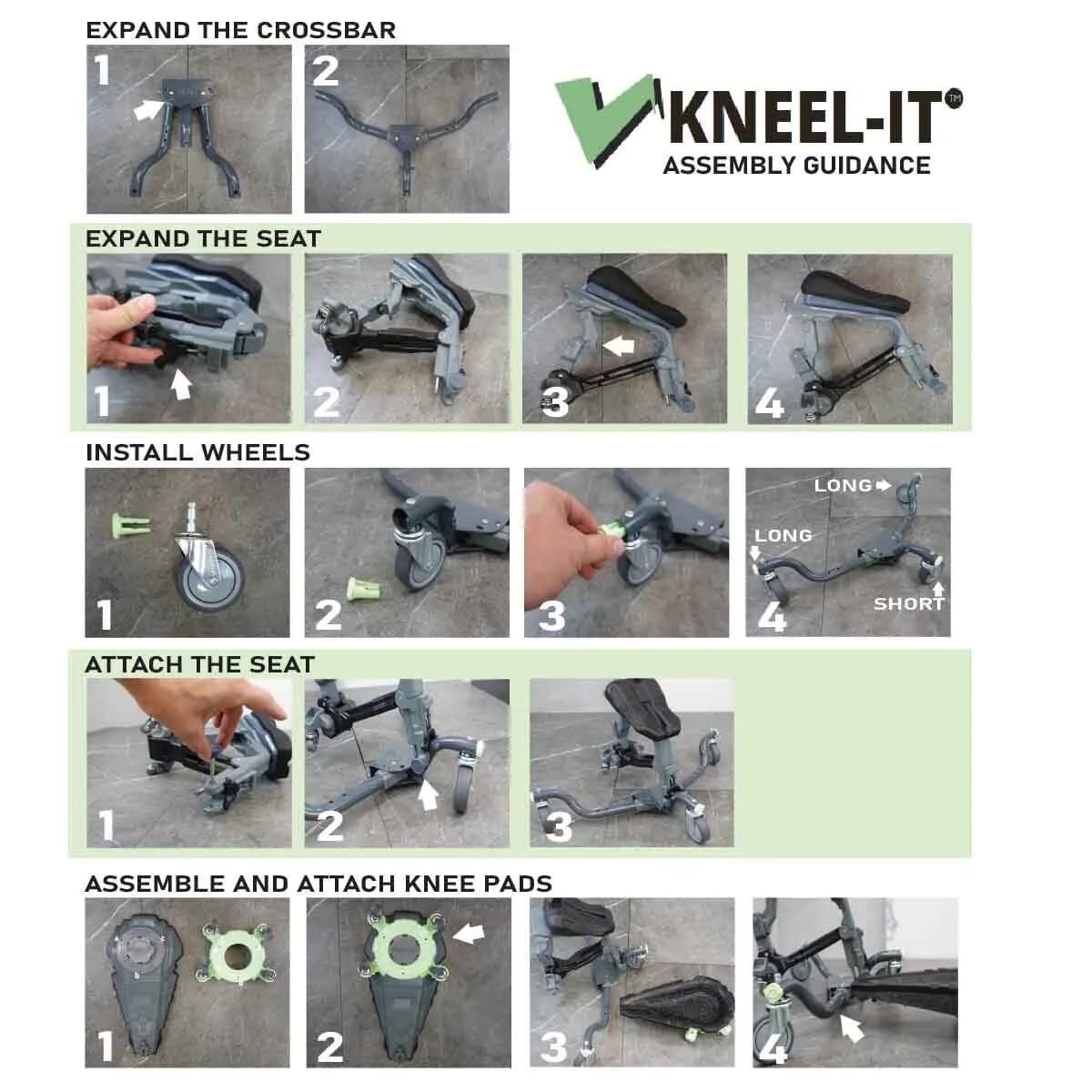 EXPAND THE CROSSBAR

1

2

KNEEL-IT™
ASSEMBLY GUIDANCE

EXPAND THE SEAT

1

2

3

4

INSTALL WHEELS

1

2

3

LONG
LONG
SHORT
4

ATTACH THE SEAT

1

2

3

ASSEMBLE AND ATTACH KNEE PADS

1

2

3

4