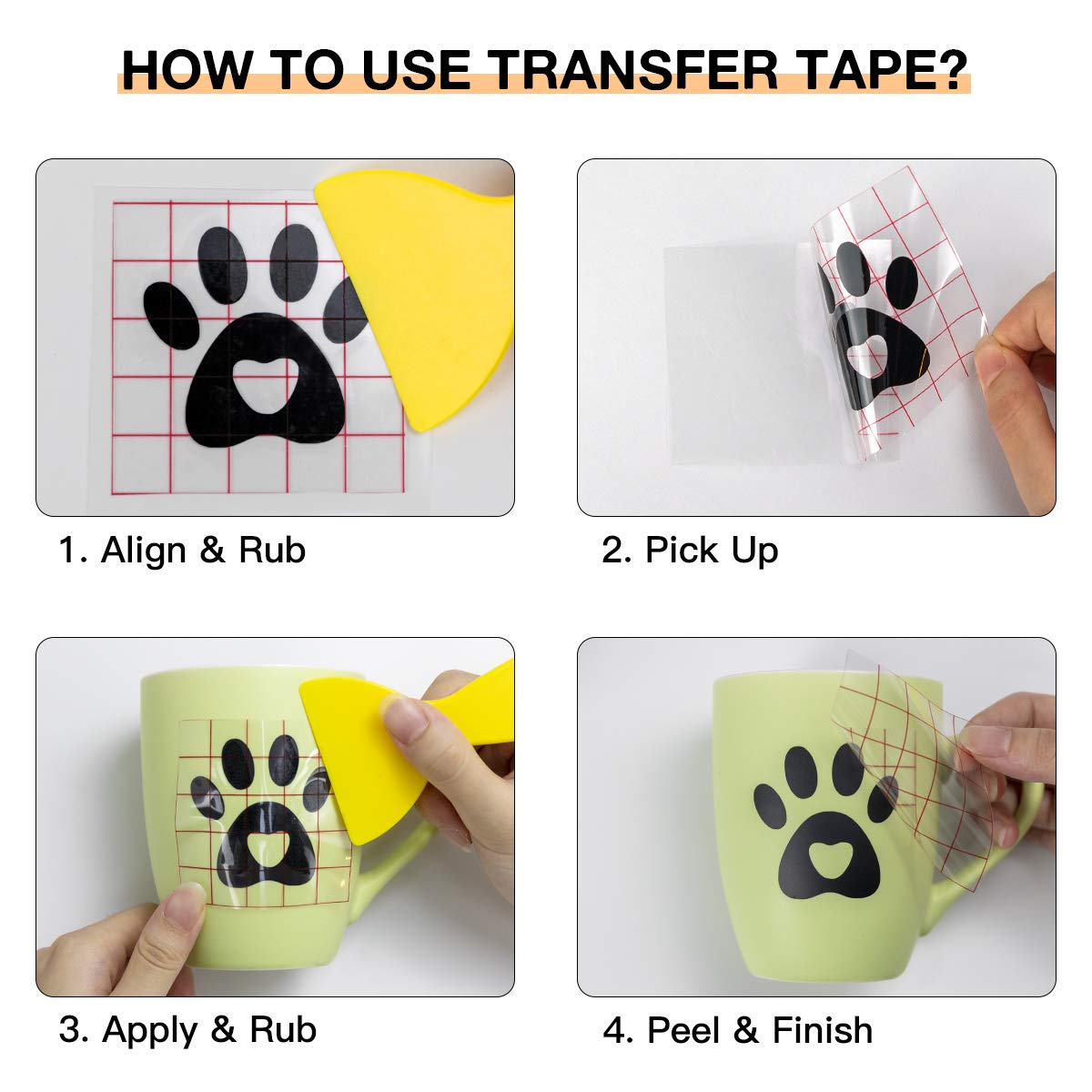 HOW TO USE TRANSFER TAPE?

1. Align & Rub

2. Pick Up

3. Apply & Rub

4. Peel & Finish