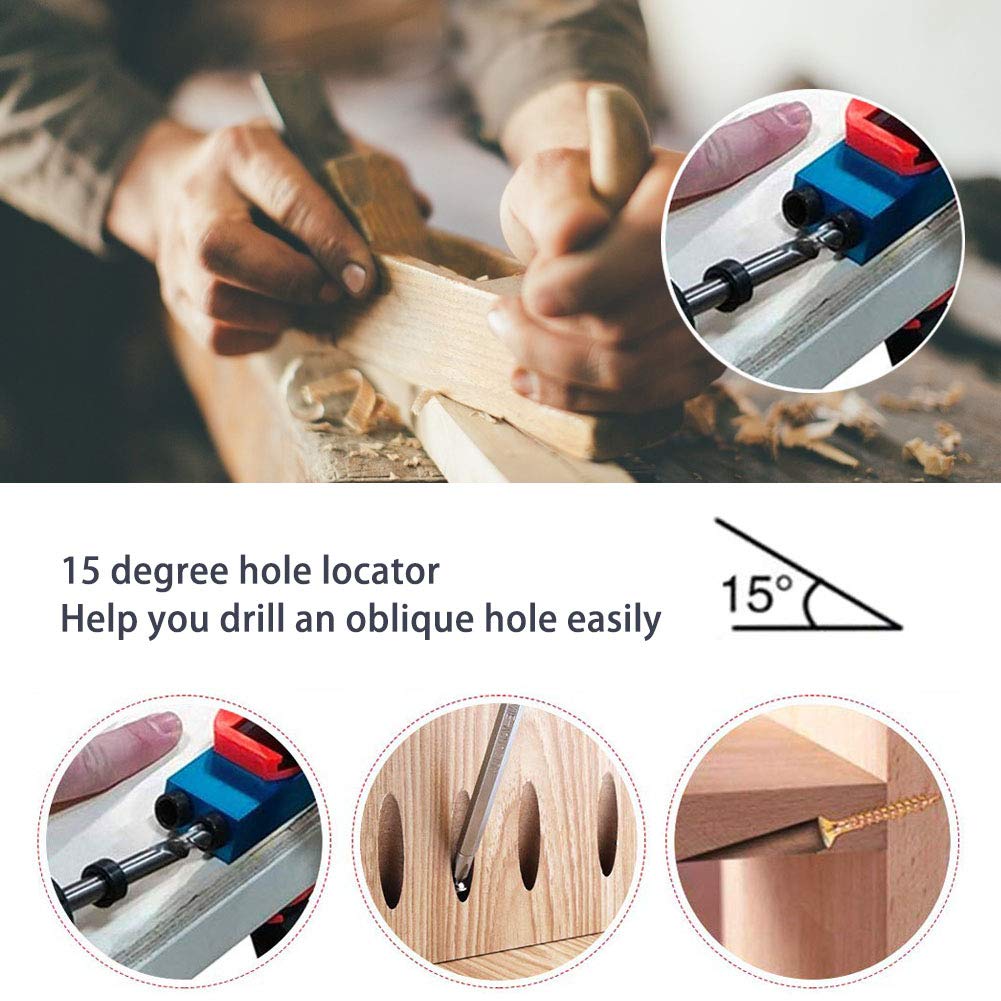 15 degree hole locator
Help you drill an oblique hole easily

15°