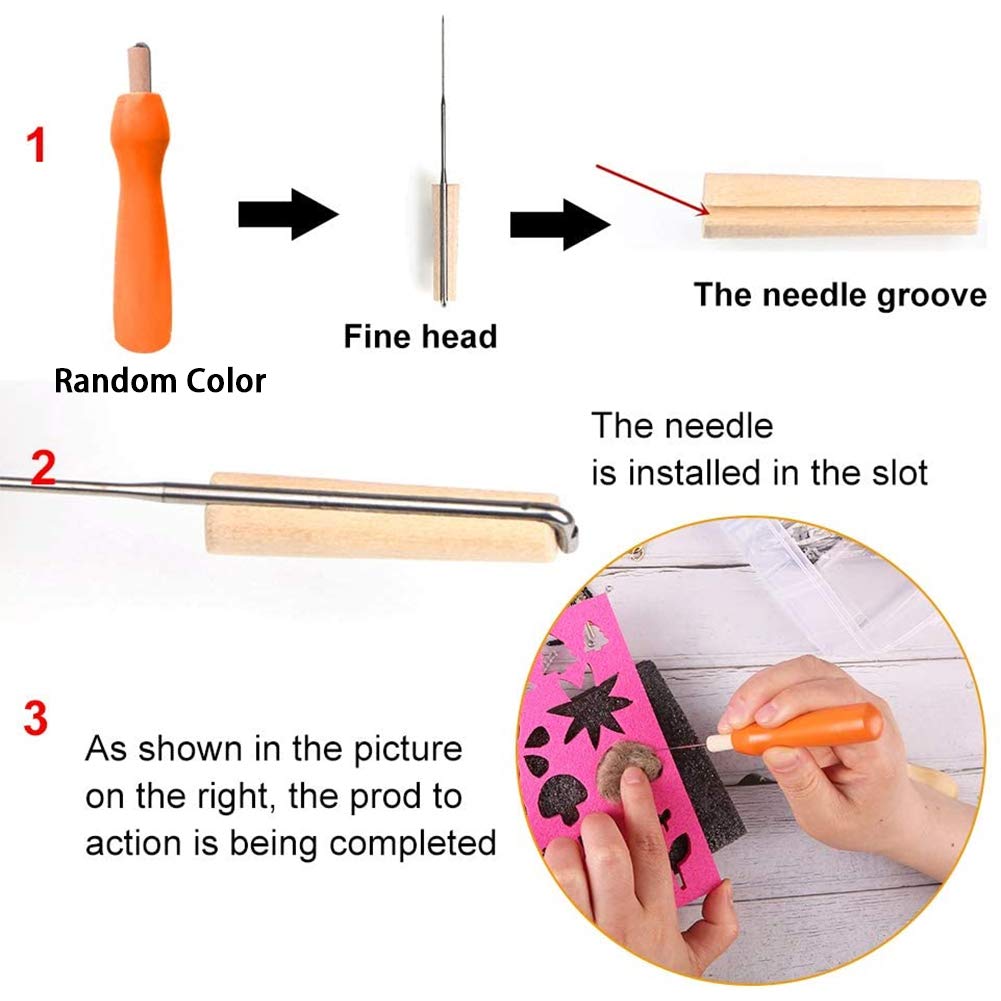 1

Random Color

Fine head

The needle groove

2

The needle
is installed in the slot

3

As shown in the picture on the right, the prod to action is being completed