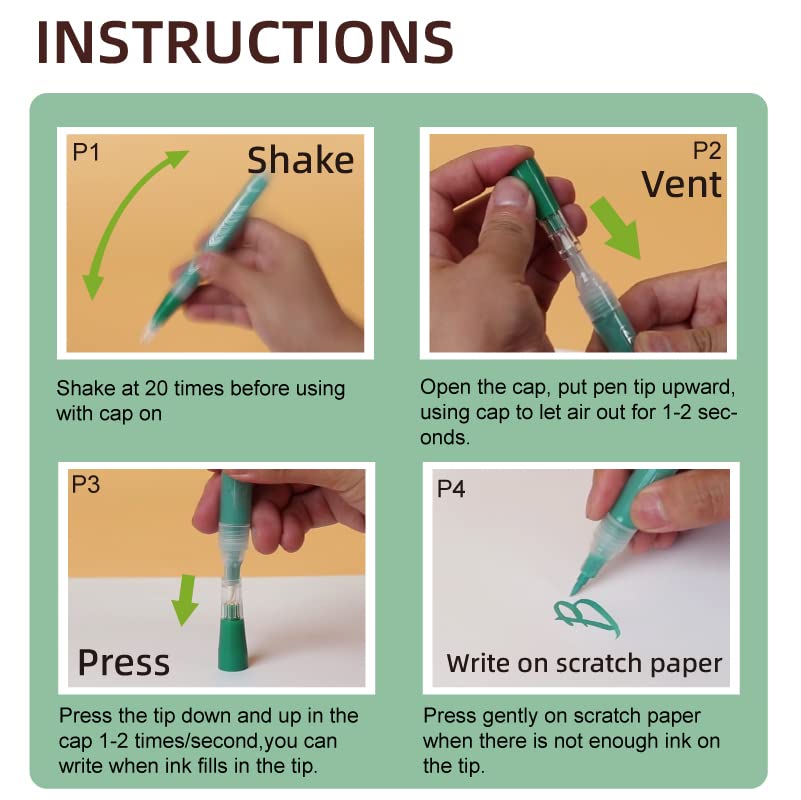 INSTRUCTIONS

P1
Shake

Shake at 20 times before using with cap on

P2
Vent

Open the cap, put pen tip upward, using cap to let air out for 1-2 seconds.

P3
Press

Press the tip down and up in the cap 1-2 times/second,you can write when ink fills in the tip.

P4
Write on scratch paper

Press gently on scratch paper when there is not enough ink on the tip.