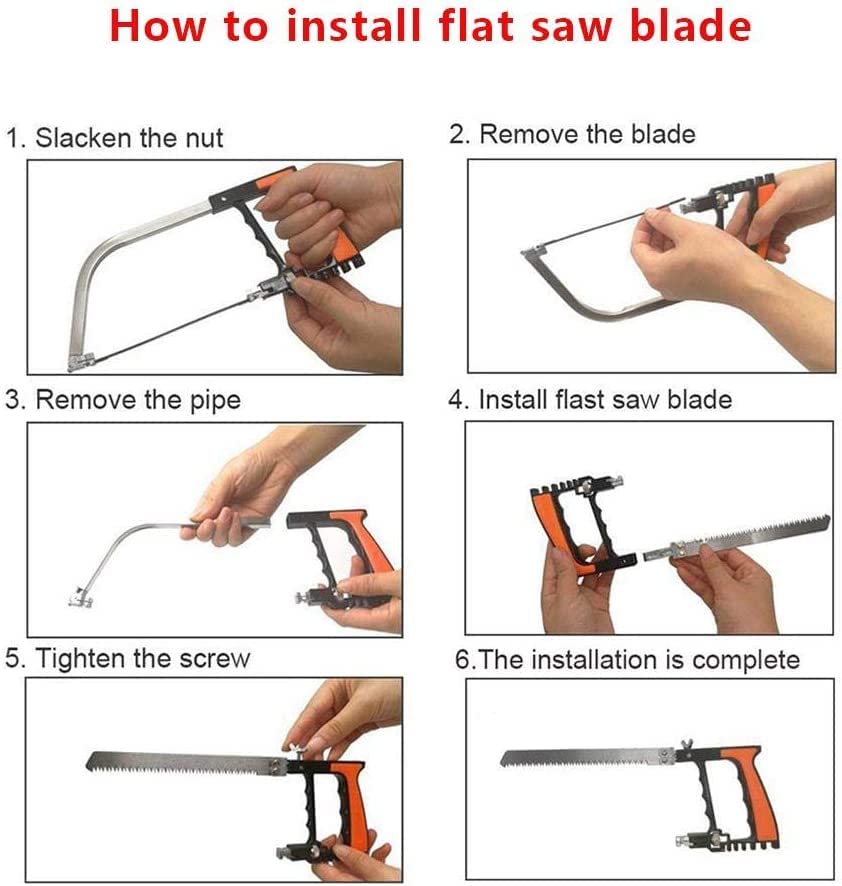 How to install flat saw blade

1. Slacken the nut

2. Remove the blade

3. Remove the pipe

4. Install flast saw blade

5. Tighten the screw

6.The installation is complete