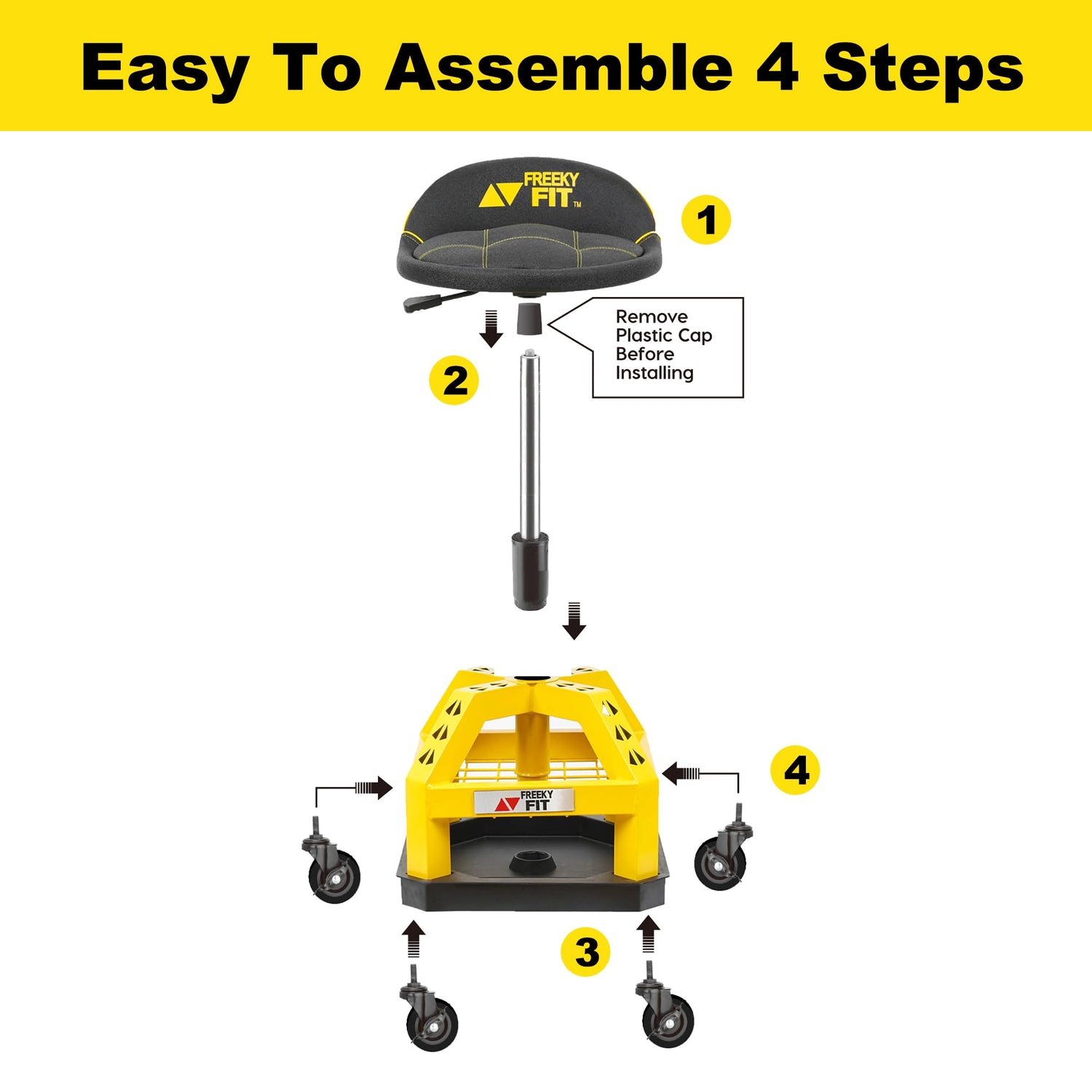 Easy To Assemble 4 Steps

FREEKY FIT™

1

Remove Plastic Cap Before Installing

2

4

FREEKY FIT

3