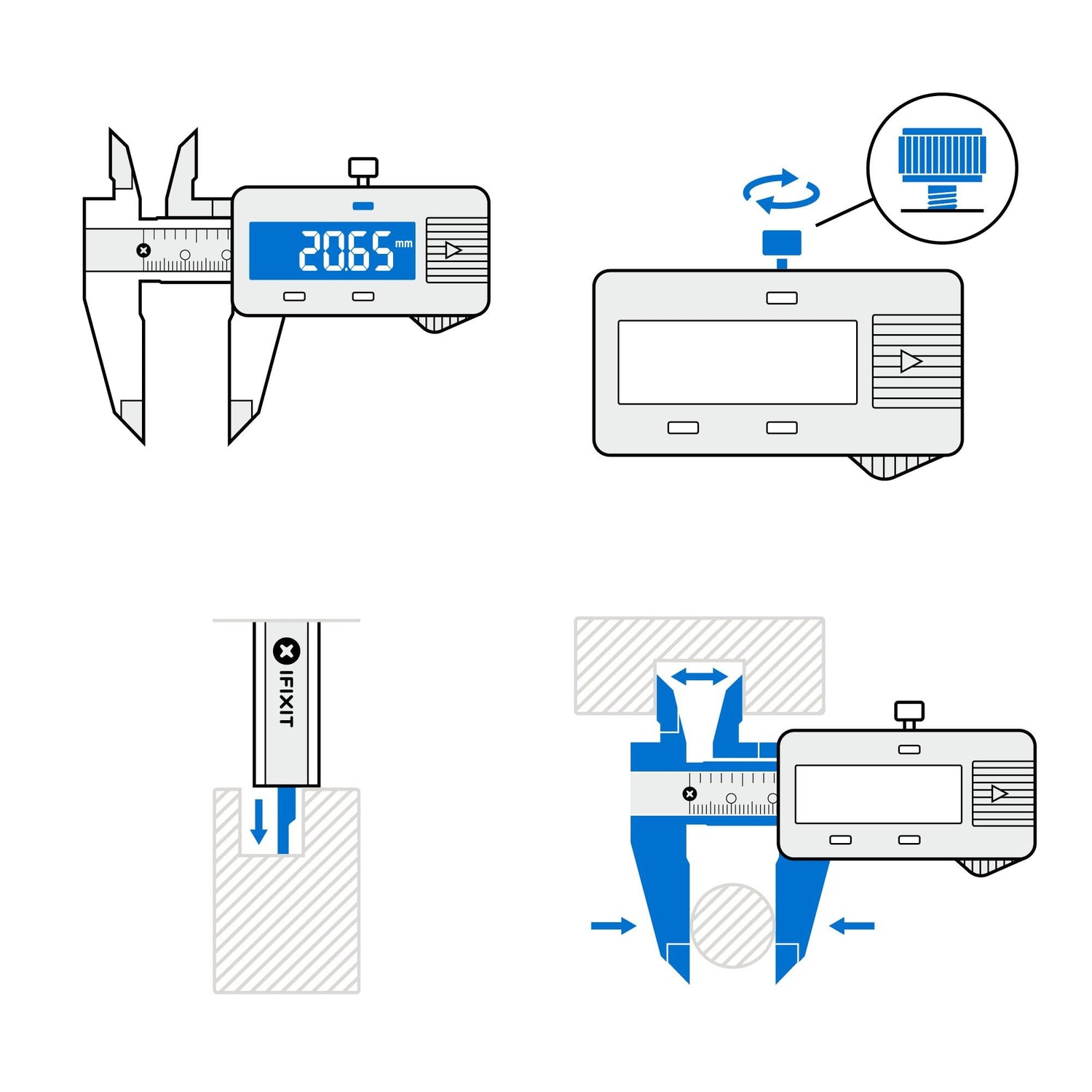 20.65 mm

IFIXIT