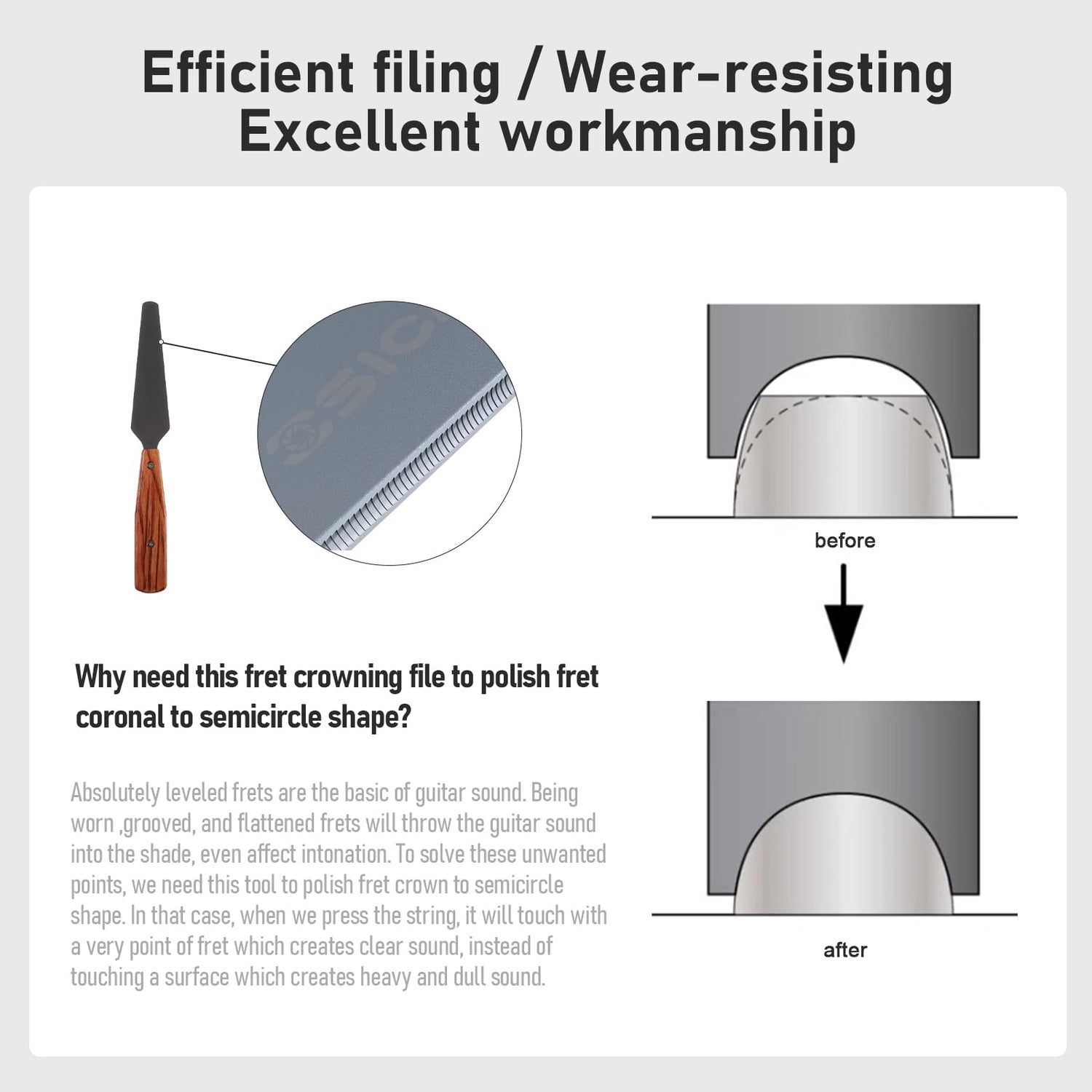 Efficient filing / Wear-resisting
Excellent workmanship

SIC

Why need this fret crowning file to polish fret coronal to semicircle shape?

Absolutely leveled frets are the basic of guitar sound. Being worn ,grooved, and flattened frets will throw the guitar sound into the shade, even affect intonation. To solve these unwanted points, we need this tool to polish fret crown to semicircle shape. In that case, when we press the string, it will touch with a very point of fret which creates clear sound, instead of touching a surface which creates heavy and dull sound.

before

after