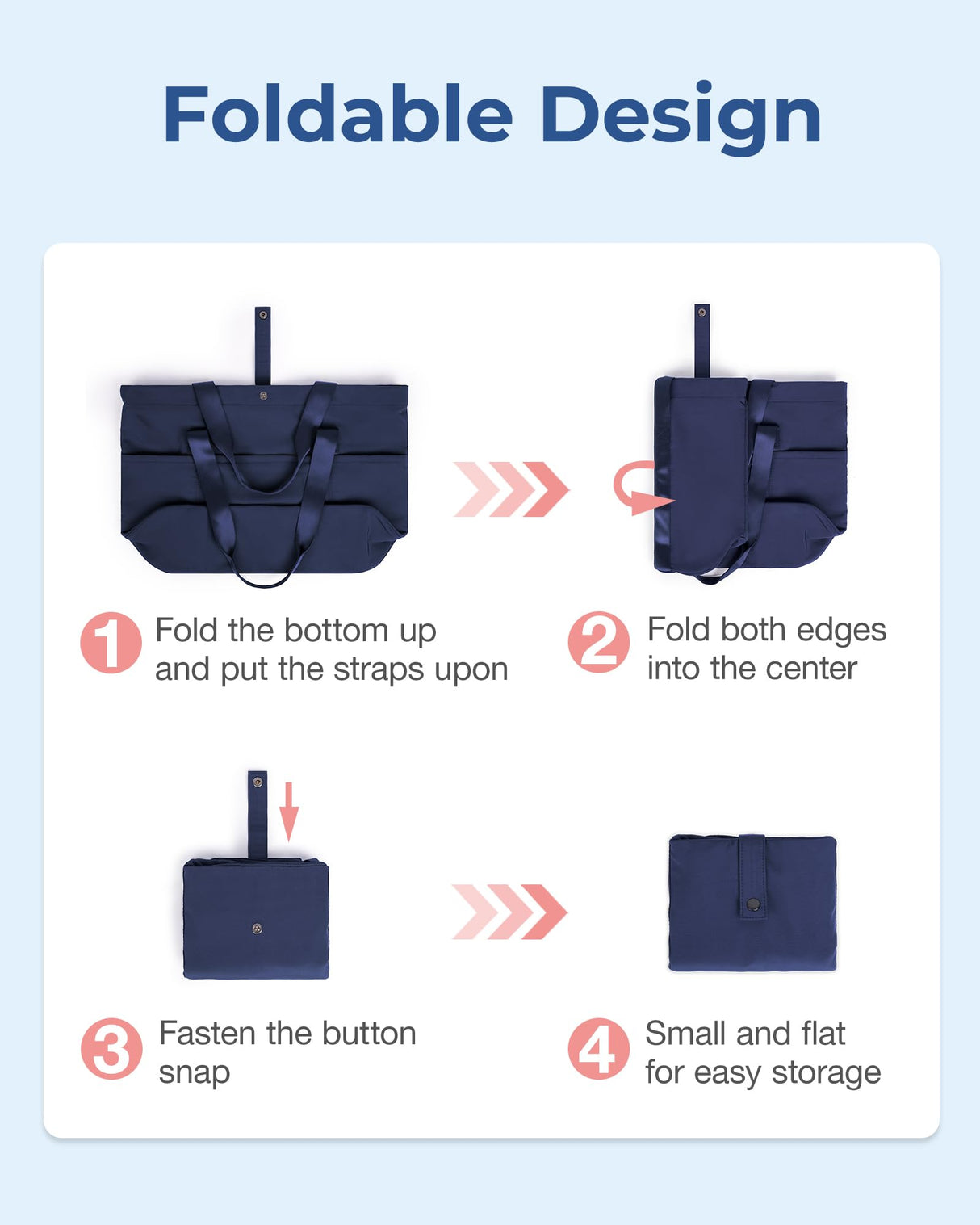 Foldable Design

1 Fold the bottom up and put the straps upon

2 Fold both edges into the center

3 Fasten the button snap

4 Small and flat for easy storage