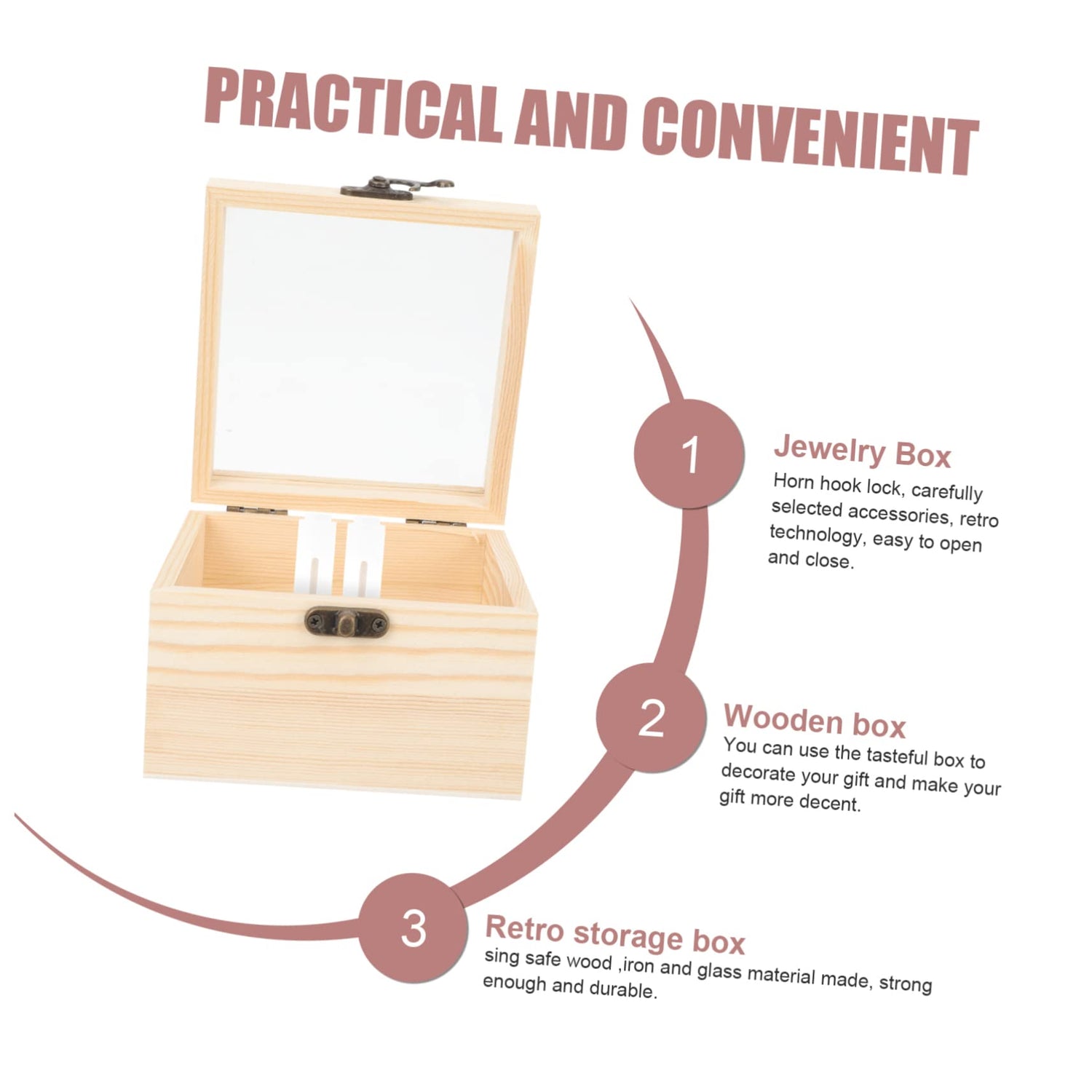 PRACTICAL AND CONVENIENT

1

Jewelry Box

Horn hook lock, carefully selected accessories, retro technology, easy to open and close.

2

Wooden box

You can use the tasteful box to decorate your gift and make your gift more decent.

3

Retro storage box

sing safe wood ,iron and glass material made, strong enough and durable.