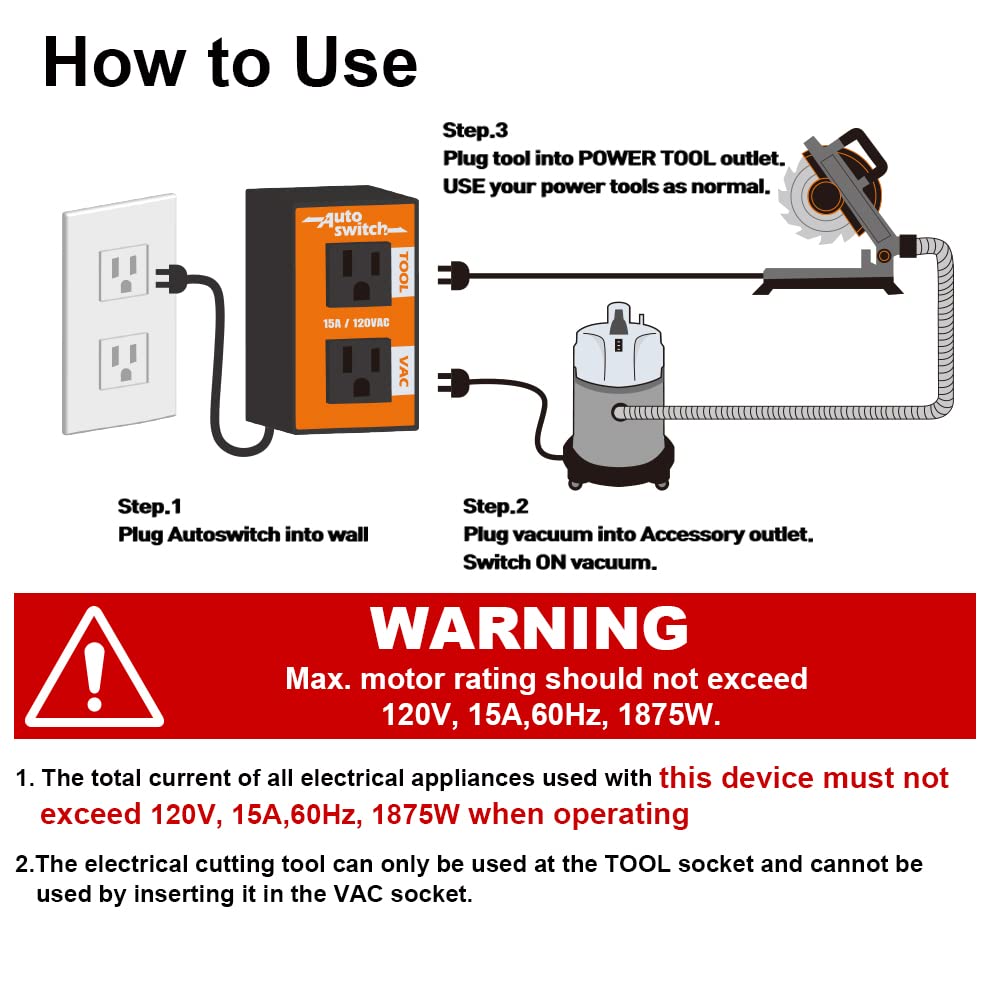 How to Use

Step.3
Plug tool into POWER TOOL outlet.
USE your power tools as normal.

Auto switch

TOOL

15A / 120VAC

VAC

Step.1
Plug Autoswitch into wall

Step.2
Plug vacuum into Accessory outlet.
Switch ON vacuum.

WARNING
Max. motor rating should not exceed
120V, 15A,60Hz, 1875W.

1. The total current of all electrical appliances used with this device must not exceed 120V, 15A,60Hz, 1875W when operating

2.The electrical cutting tool can only be used at the TOOL socket and cannot be used by inserting it in the VAC socket.