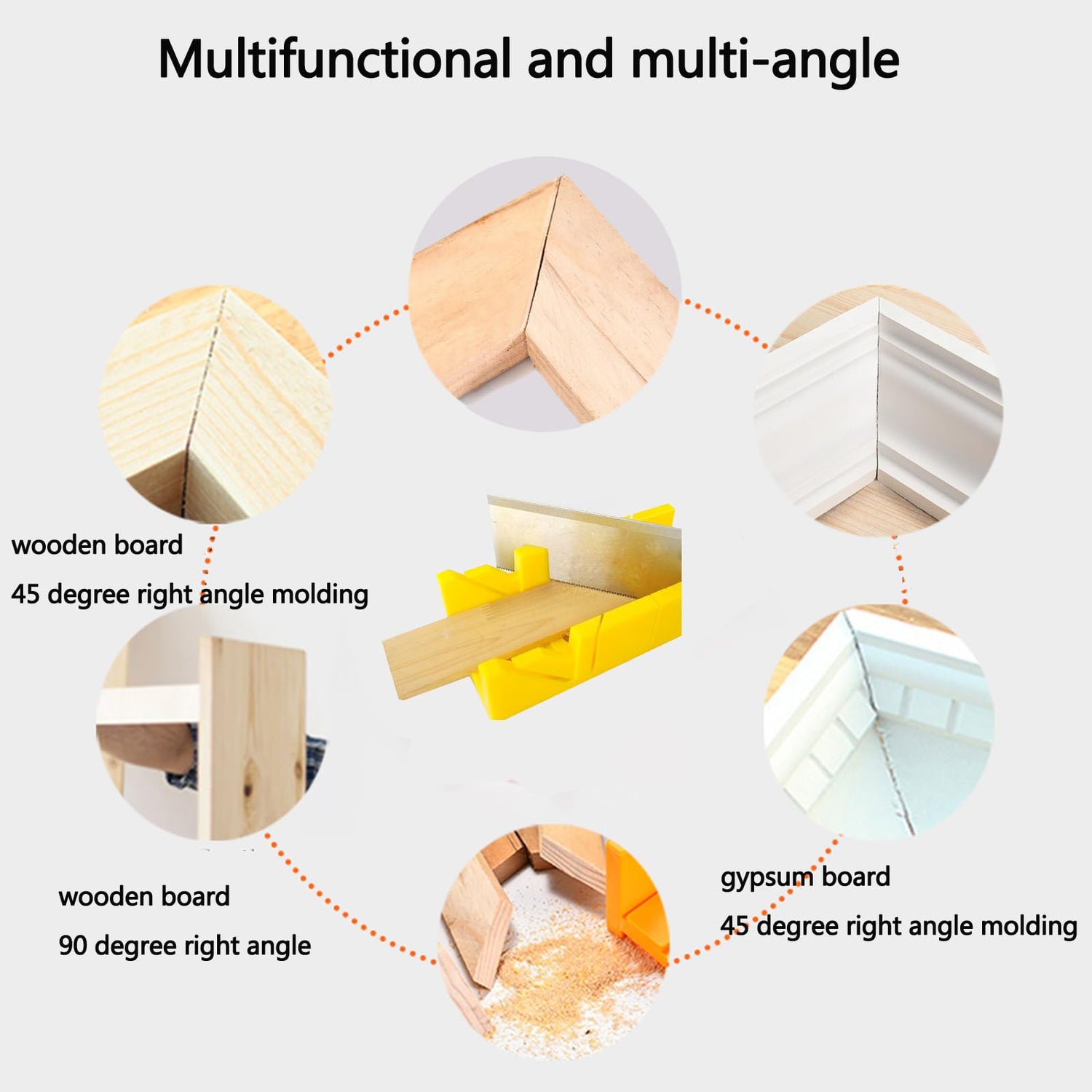 Multifunctional and multi-angle

wooden board

45 degree right angle molding

wooden board

90 degree right angle

gypsum board

45 degree right angle molding