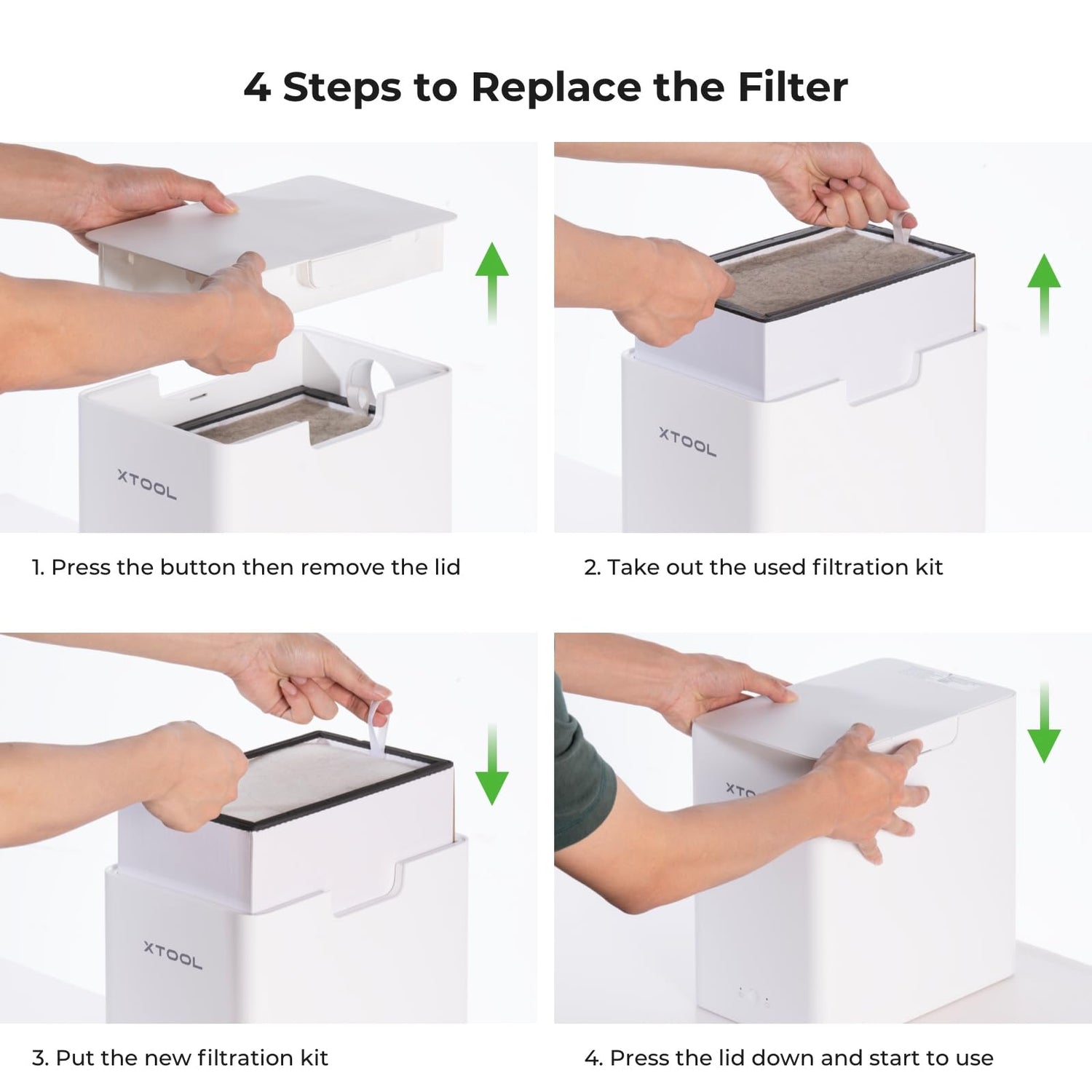 4 Steps to Replace the Filter

XTOOL

1. Press the button then remove the lid

XTOOL

2. Take out the used filtration kit

XTOOL

3. Put the new filtration kit

XTO

4. Press the lid down and start to use