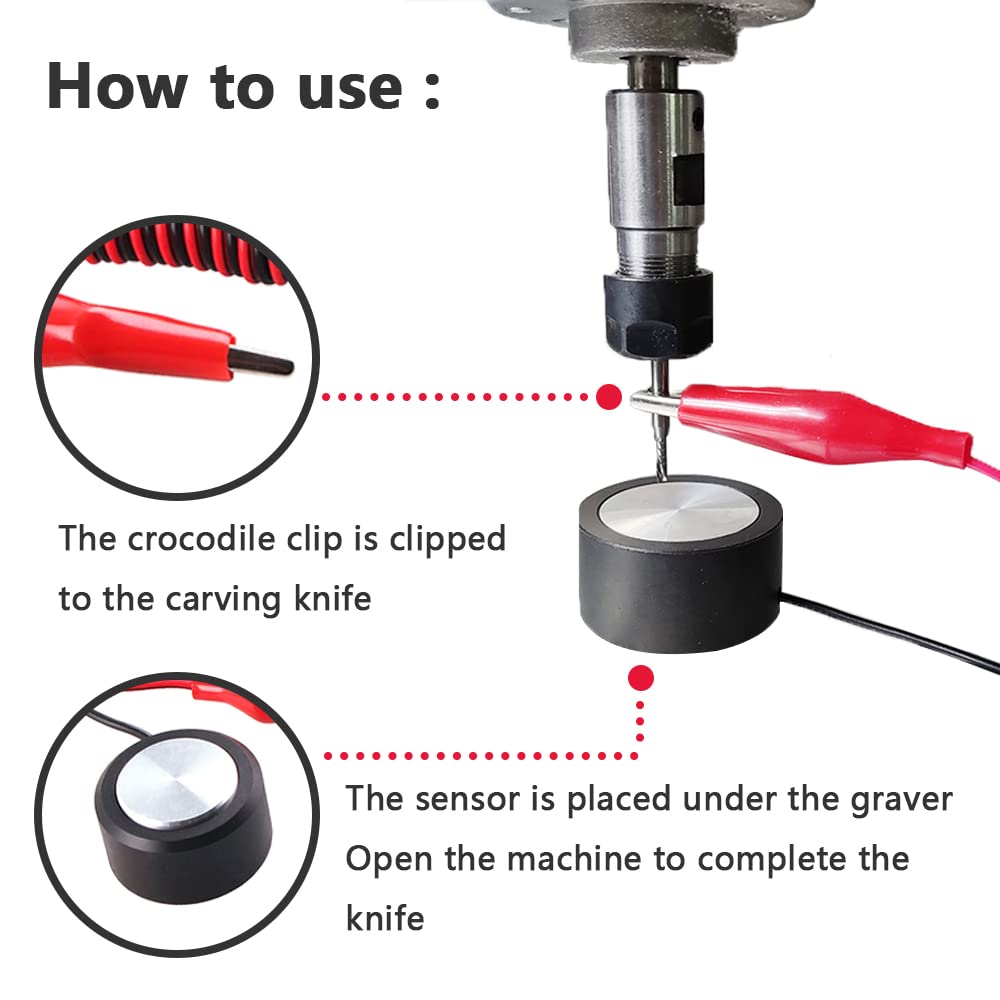 How to use :

The crocodile clip is clipped to the carving knife

The sensor is placed under the graver
Open the machine to complete the knife