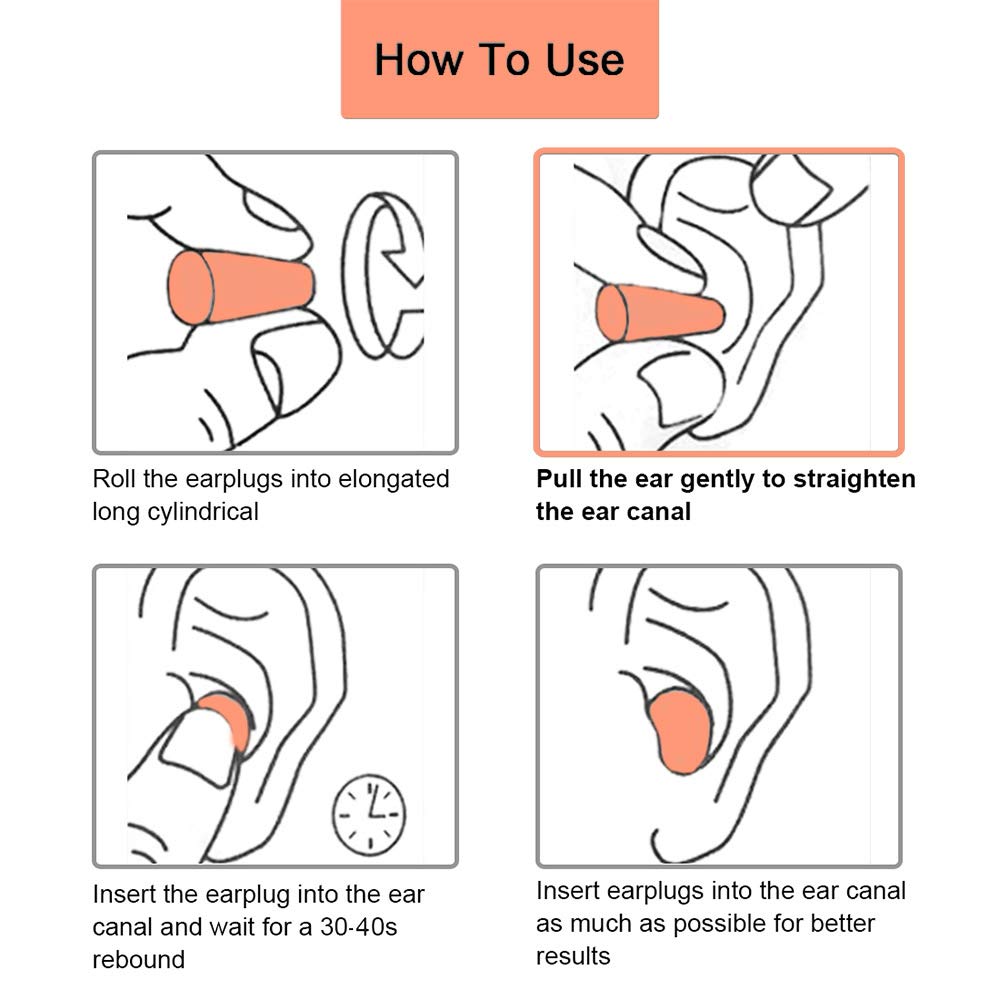 How To Use

Roll the earplugs into elongated long cylindrical

Pull the ear gently to straighten the ear canal

Insert the earplug into the ear canal and wait for a 30-40s rebound

Insert earplugs into the ear canal as much as possible for better results