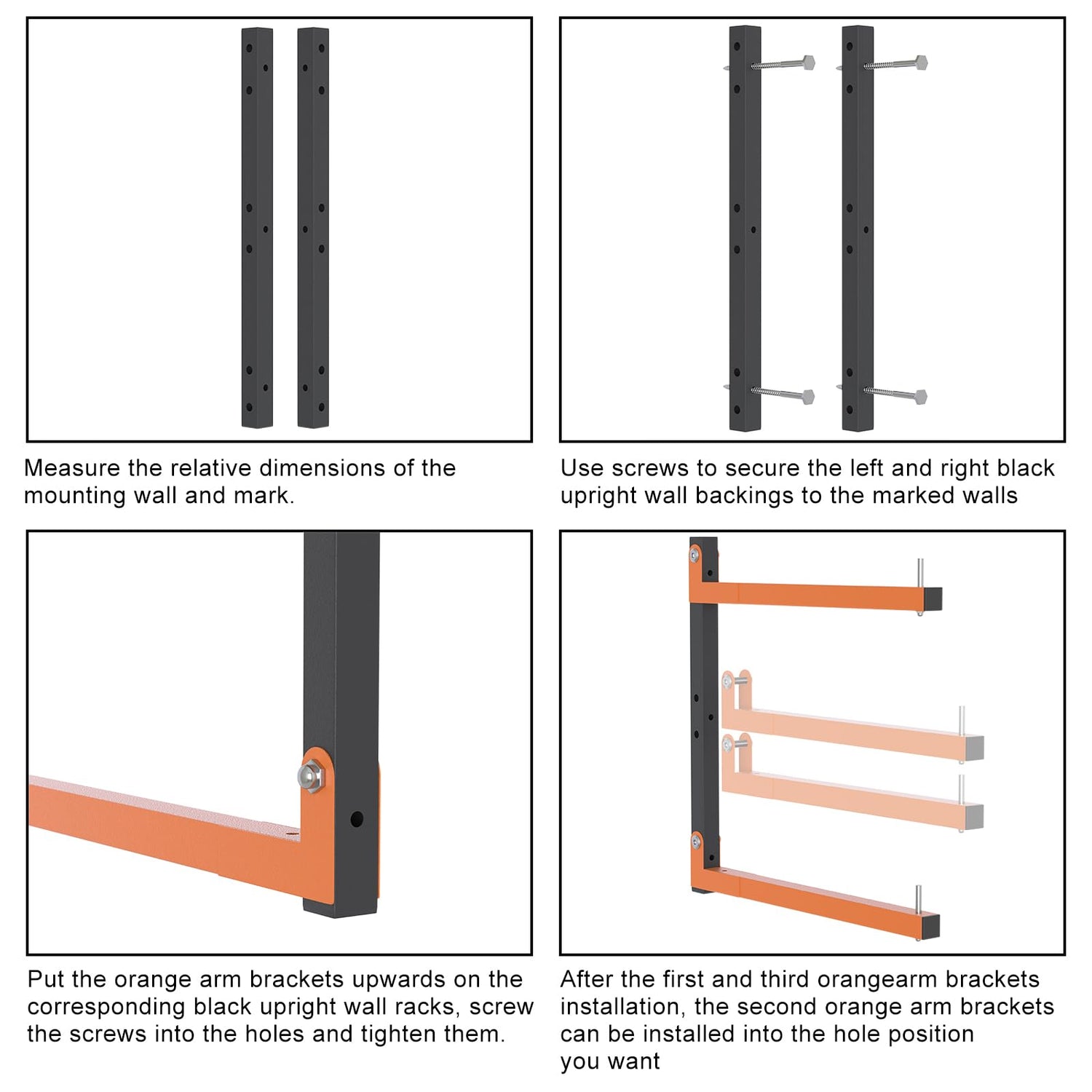 Measure the relative dimensions of the mounting wall and mark.

Use screws to secure the left and right black upright wall backings to the marked walls

Put the orange arm brackets upwards on the corresponding black upright wall racks, screw the screws into the holes and tighten them.

After the first and third orangearm brackets installation, the second orange arm brackets can be installed into the hole position you want