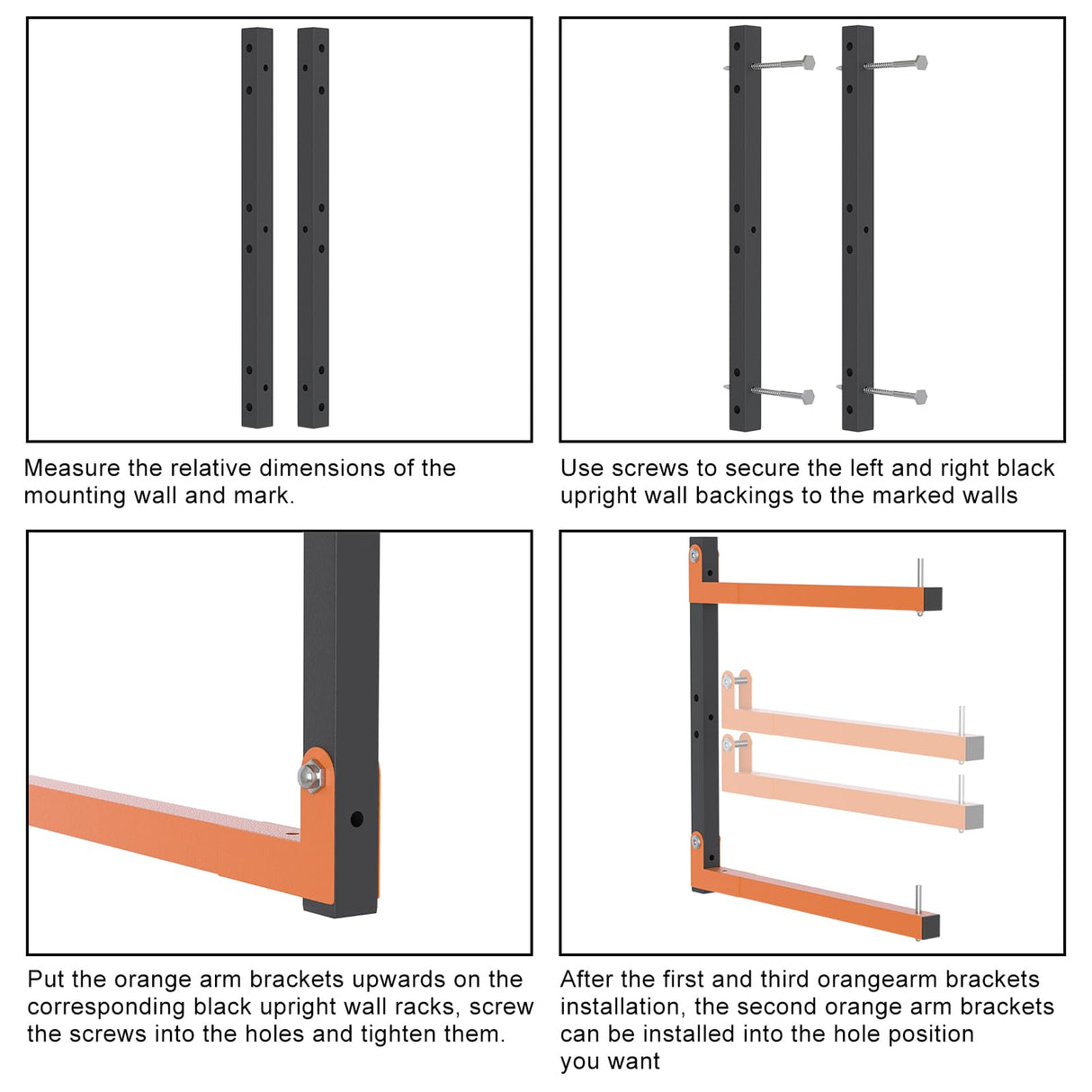 Measure the relative dimensions of the mounting wall and mark.

Use screws to secure the left and right black upright wall backings to the marked walls

Put the orange arm brackets upwards on the corresponding black upright wall racks, screw the screws into the holes and tighten them.

After the first and third orangearm brackets installation, the second orange arm brackets can be installed into the hole position you want