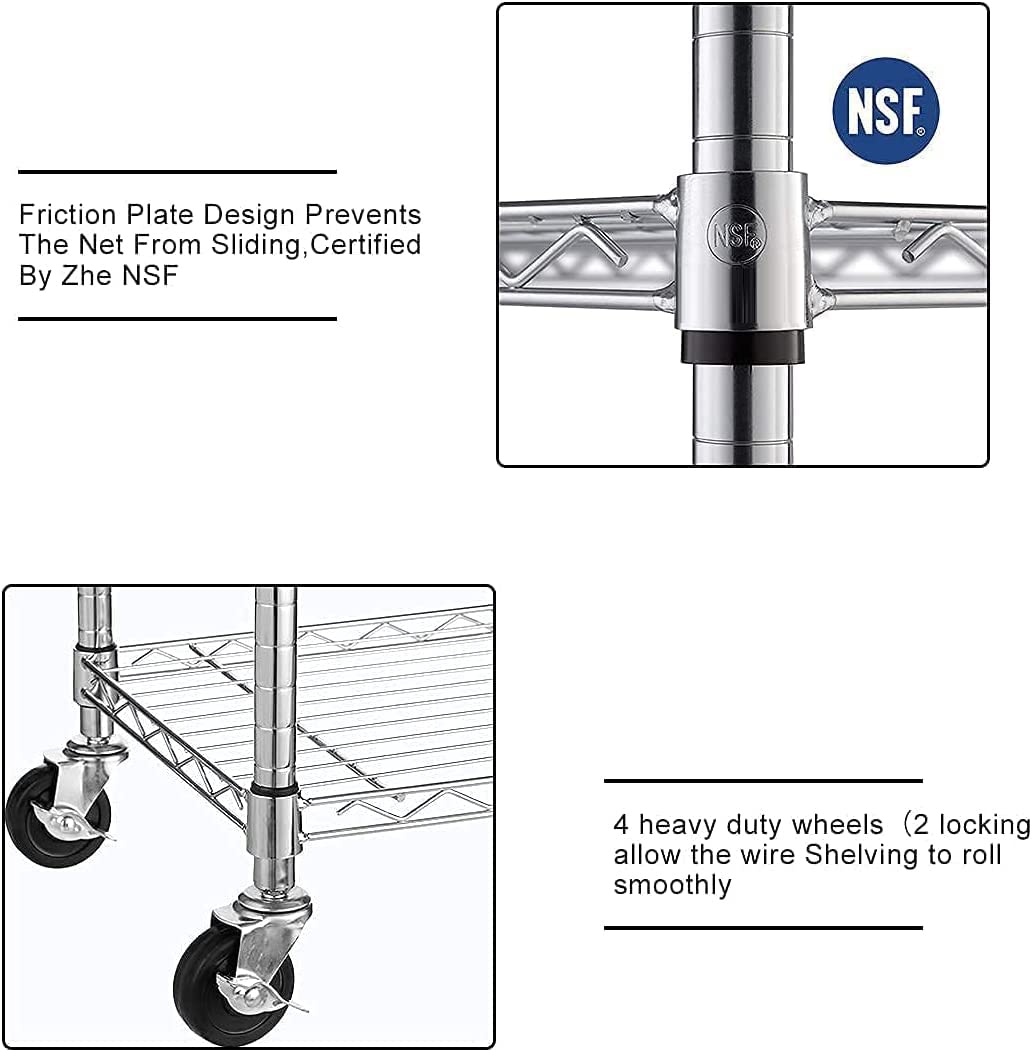 Friction Plate Design Prevents The Net From Sliding,Certified By Zhe NSF

NSF

NSF

4 heavy duty wheels（2 locking allow the wire Shelving to roll smoothly