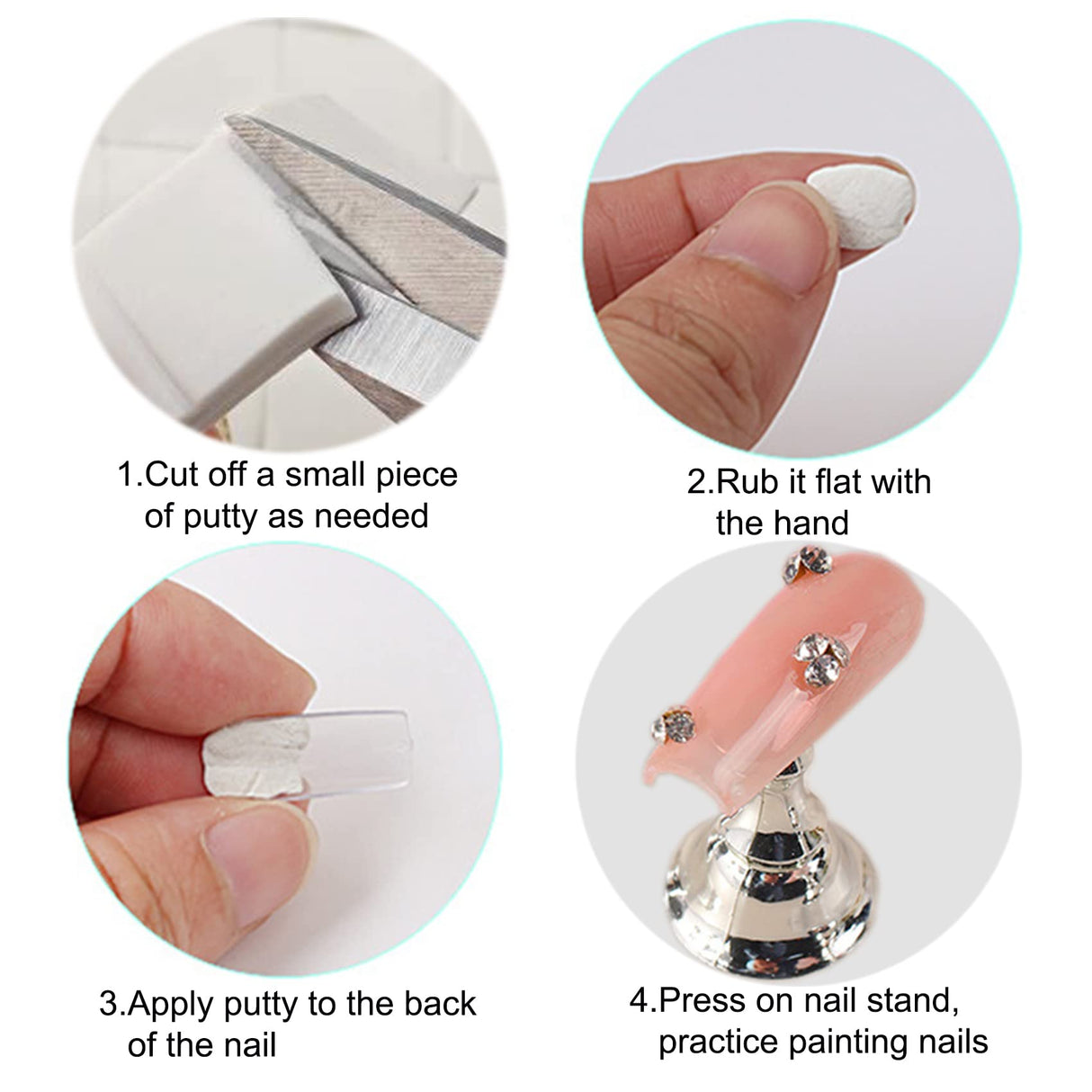 1.Cut off a small piece of putty as needed

2.Rub it flat with the hand

3.Apply putty to the back of the nail

4.Press on nail stand, practice painting nails