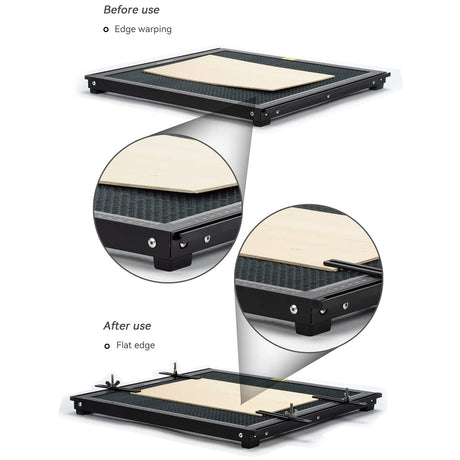 Before use

Edge warping

After use

Flat edge