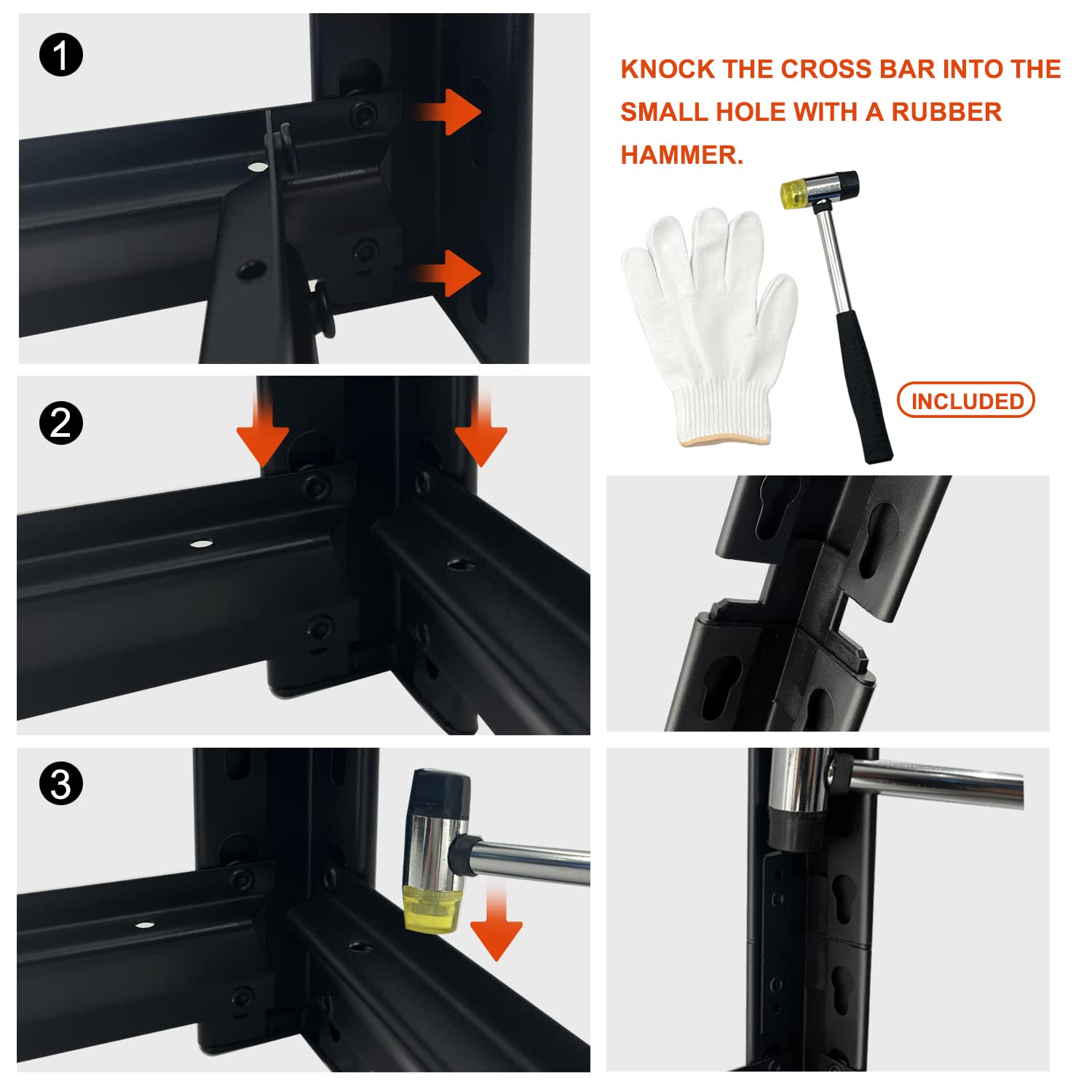 1

KNOCK THE CROSS BAR INTO THE SMALL HOLE WITH A RUBBER HAMMER.

INCLUDED

2

3