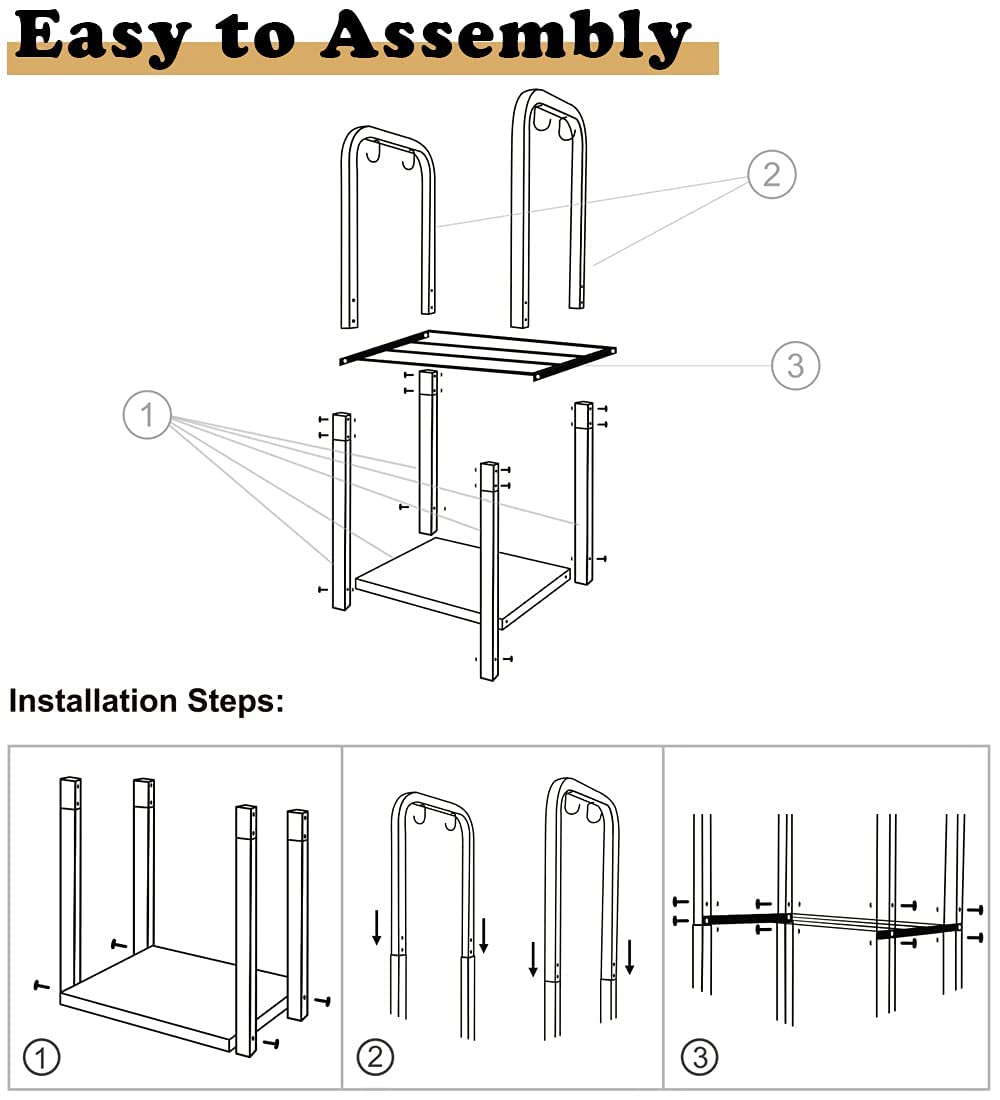 Easy to Assembly

2

3

1

Installation Steps:

①

②

③