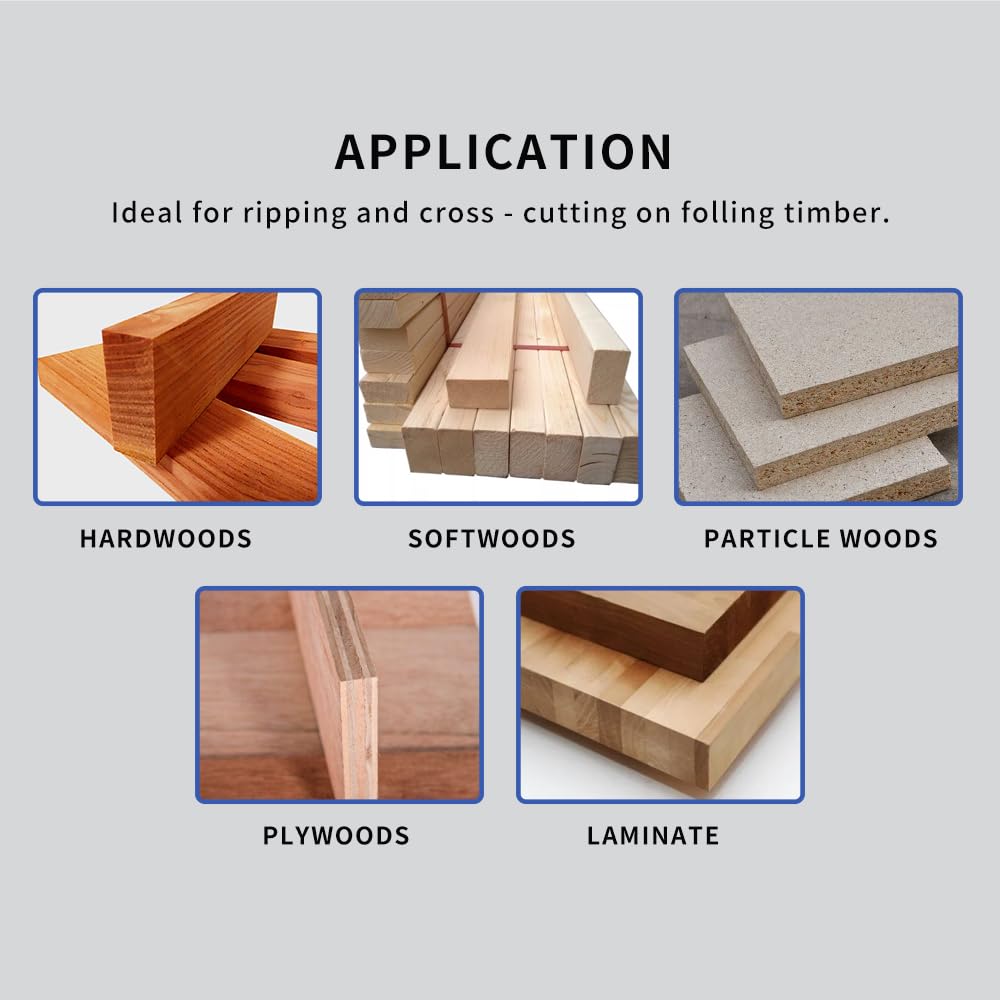 APPLICATION

Ideal for ripping and cross - cutting on folling timber.

HARDWOODS

SOFTWOODS

PARTICLE WOODS

PLYWOODS

LAMINATE