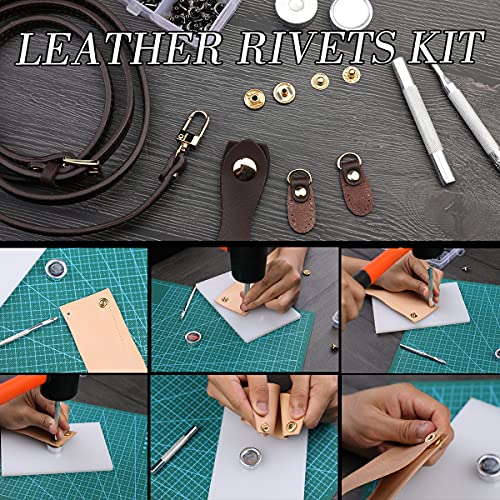 LEATHER RIVETS KIT