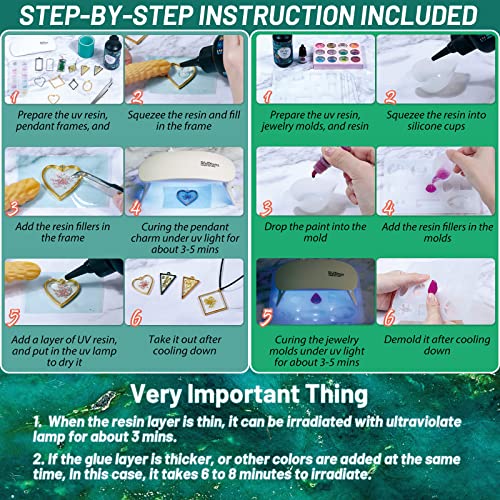 STEP-BY-STEP INSTRUCTION INCLUDED

1
Prepare the uv resin, pendant frames, and

2
Squezee the resin and fill in the frame

3
Add the resin fillers in the frame

4
Curing the pendant charm under uv light for about 3-5 mins

5
Add a layer of UV resin, and put in the uv lamp to dry it

6
Take it out after cooling down

1
Prepare the uv resin, jewelry molds, and resin

2
Squezee the resin into silicone cups

3
Drop the paint into the mold

4
Add the resin fillers in the molds

5
Curing the jewelry molds under uv light for about 3-5 mins

6
Demold it after cooling down

Very Important Thing

1. When the resin layer is thin, it can be irradiated with ultraviolate lamp for about 3 mins.

2. If the glue layer is thicker, or other colors are added at the same time, In this case, it takes 6 to 8 minutes to irradiate.