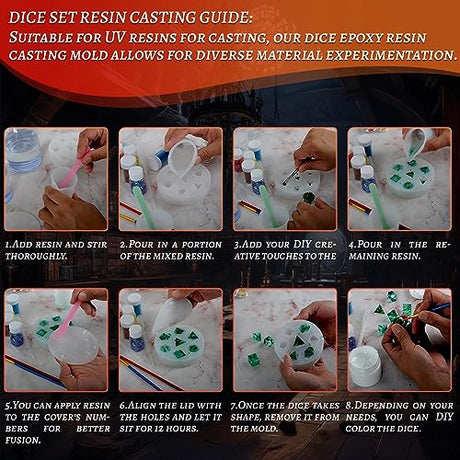 DICE SET RESIN CASTING GUIDE:
SUITABLE FOR UV RESINS FOR CASTING, OUR DICE EPOXY RESIN CASTING MOLD ALLOWS FOR DIVERSE MATERIAL EXPERIMENTATION.

1.ADD RESIN AND STIR THOROUGHLY.

2.POUR IN A PORTION OF THE MIXED RESIN.

3.ADD YOUR DIY CREATIVE TOUCHES TO THE

4.POUR IN THE REMAINING RESIN.

5.YOU CAN APPLY RESIN TO THE COVER'S NUMBERS FOR BETTER FUSION.

6.ALIGN THE LID WITH THE HOLES AND LET IT SIT FOR 12 HOURS.

7.ONCE THE DICE TAKES SHAPE, REMOVE IT FROM THE MOLD.

8.DEPENDING ON YOUR NEEDS, YOU CAN DIY COLOR THE DICE.