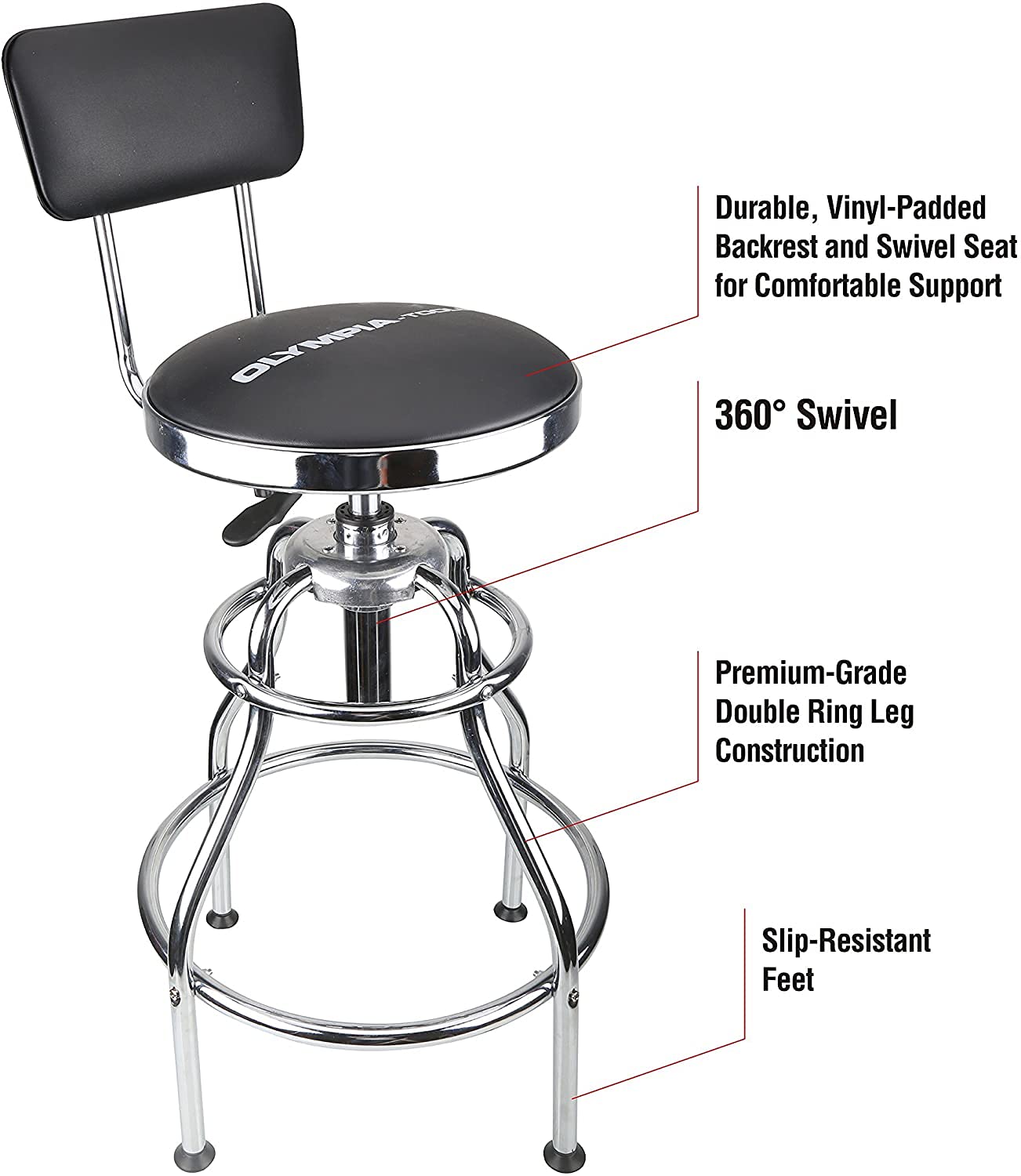 OLYMPIA TOOLS

Durable, Vinyl-Padded Backrest and Swivel Seat for Comfortable Support

360° Swivel

Premium-Grade Double Ring Leg Construction

Slip-Resistant Feet