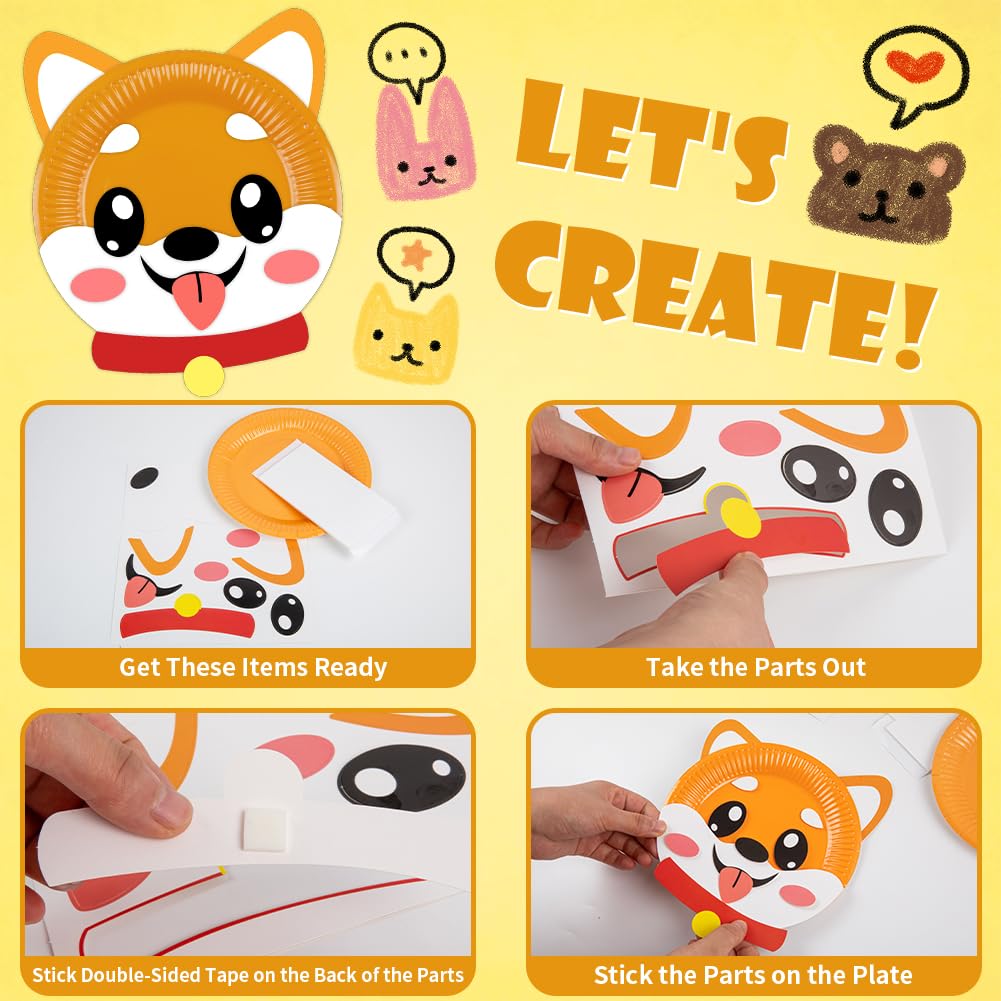 LET'S CREATE!

Get These Items Ready

Take the Parts Out

Stick Double-Sided Tape on the Back of the Parts

Stick the Parts on the Plate