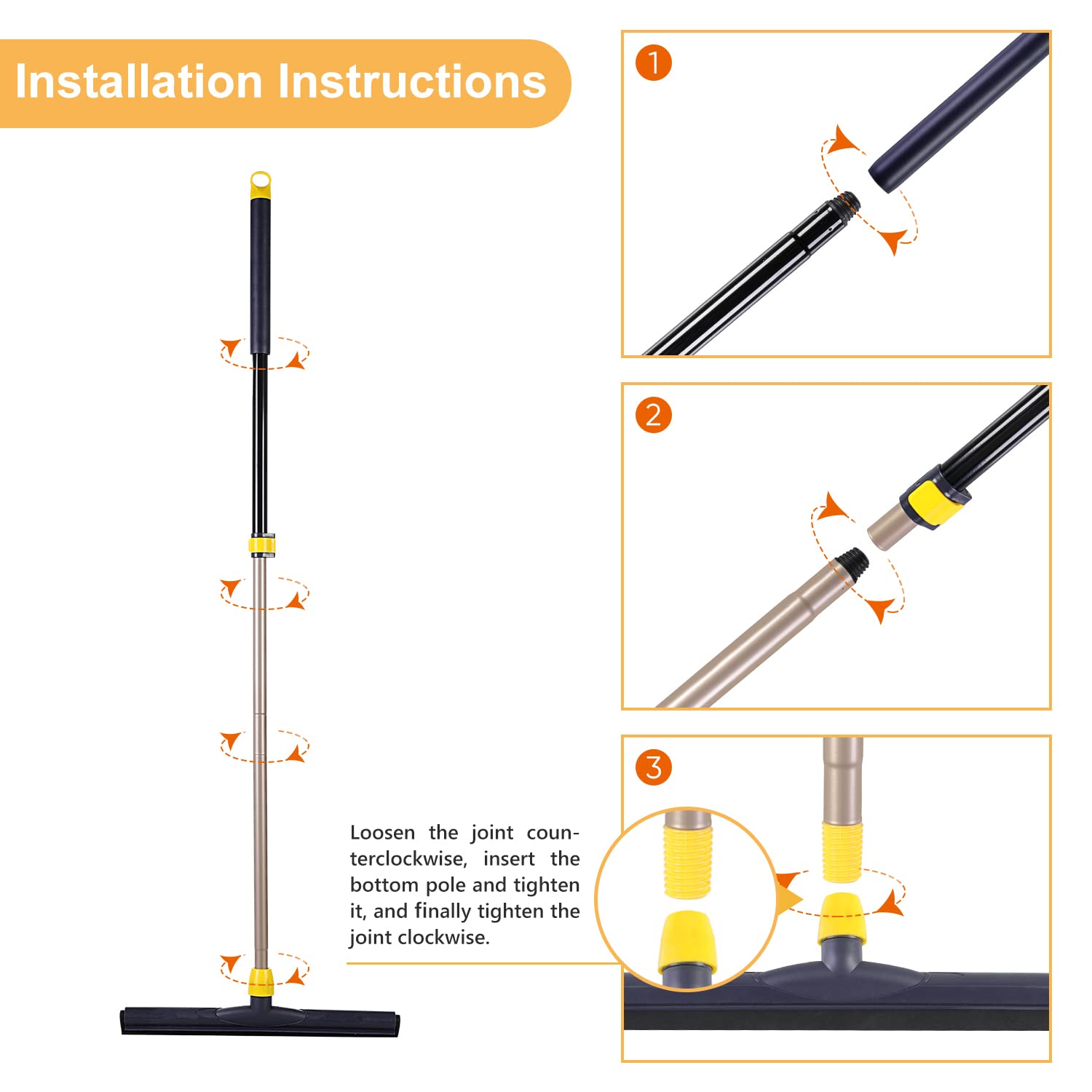 Installation Instructions

1

2

3

Loosen the joint counterclockwise, insert the bottom pole and tighten it, and finally tighten the joint clockwise.