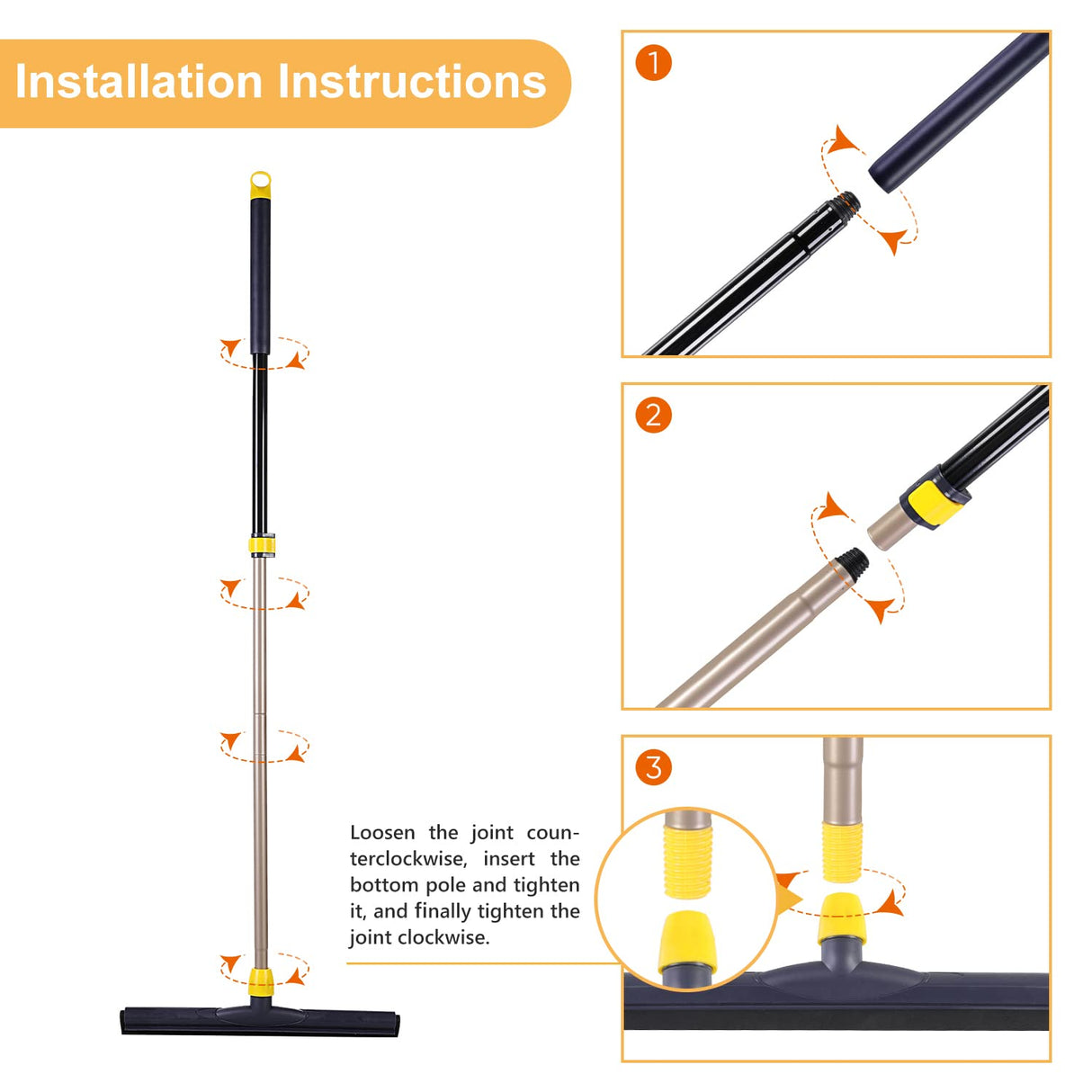 Installation Instructions

1

2

3

Loosen the joint counterclockwise, insert the bottom pole and tighten it, and finally tighten the joint clockwise.