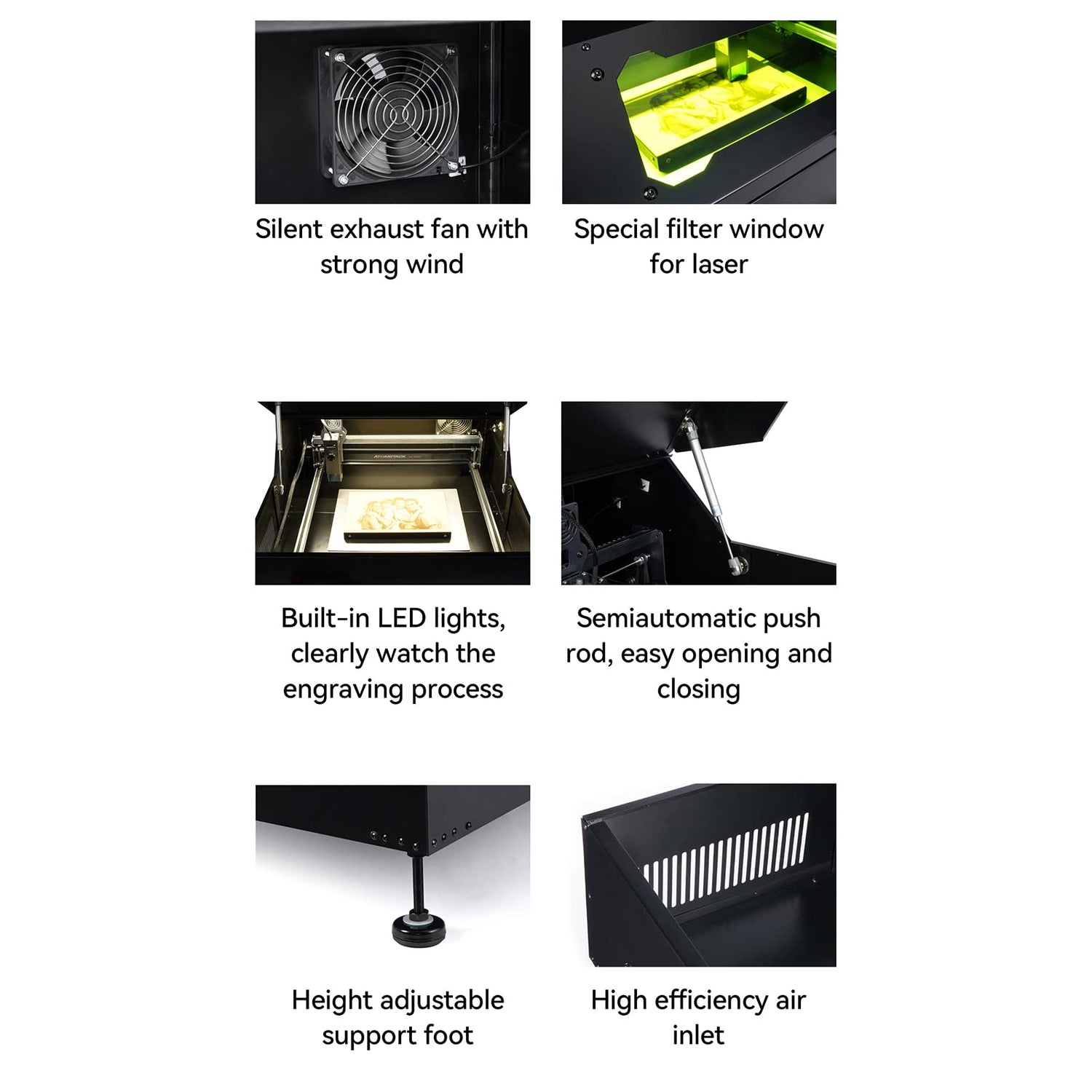 Silent exhaust fan with strong wind

Special filter window for laser

ATOMSTACK

Built-in LED lights, clearly watch the engraving process

Semiautomatic push rod, easy opening and closing

Height adjustable support foot

High efficiency air inlet