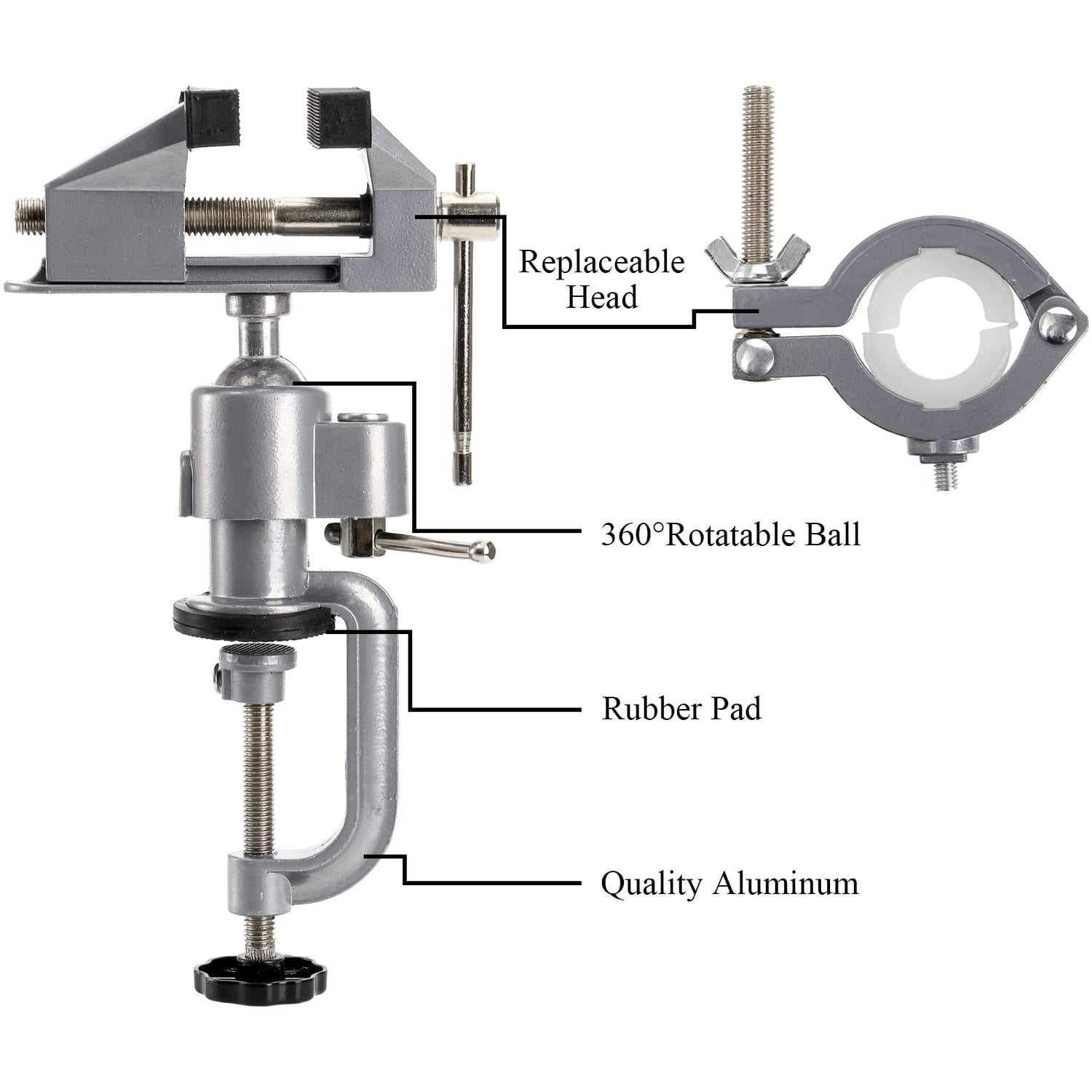 Replaceable Head

360°Rotatable Ball

Rubber Pad

Quality Aluminum