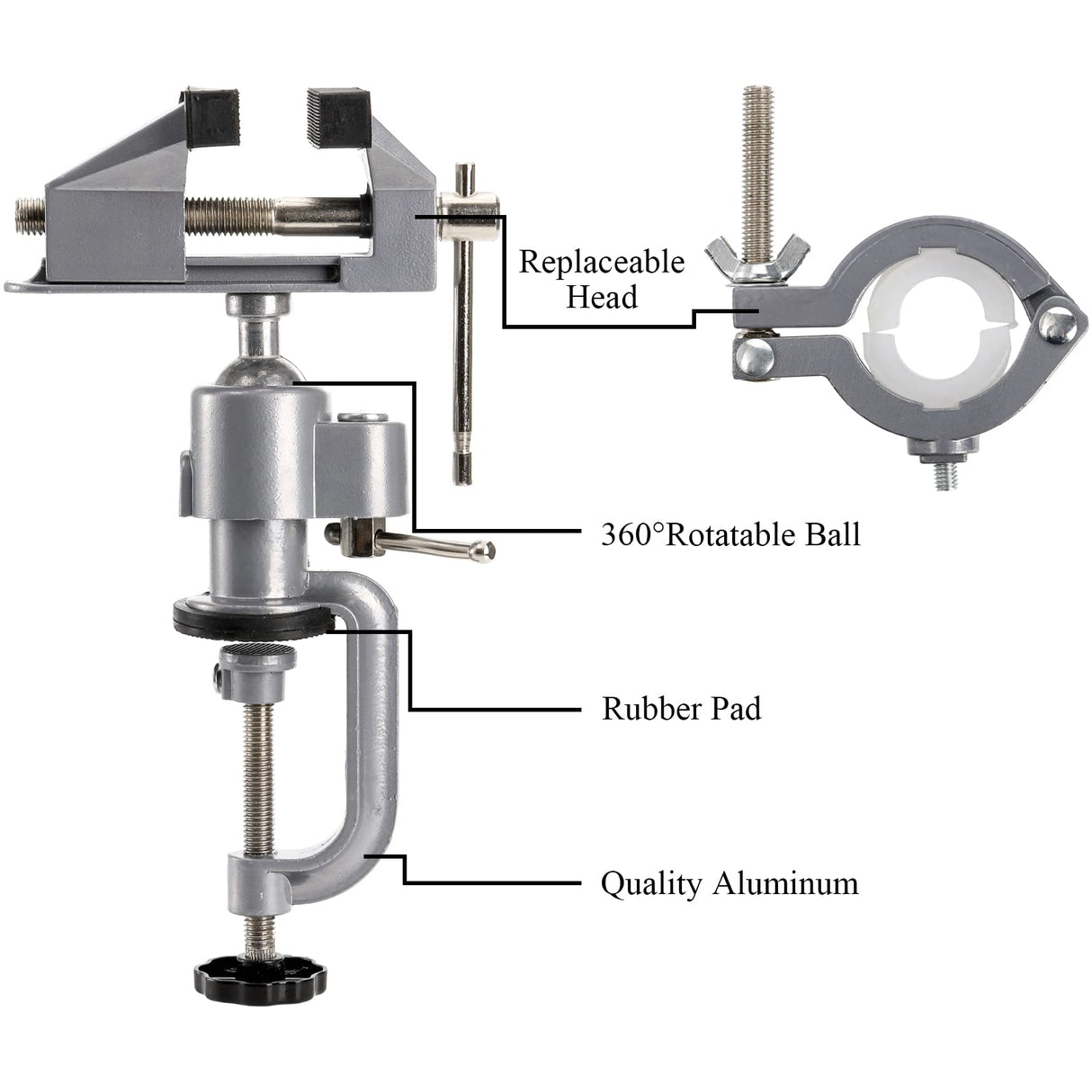 Replaceable Head

360°Rotatable Ball

Rubber Pad

Quality Aluminum