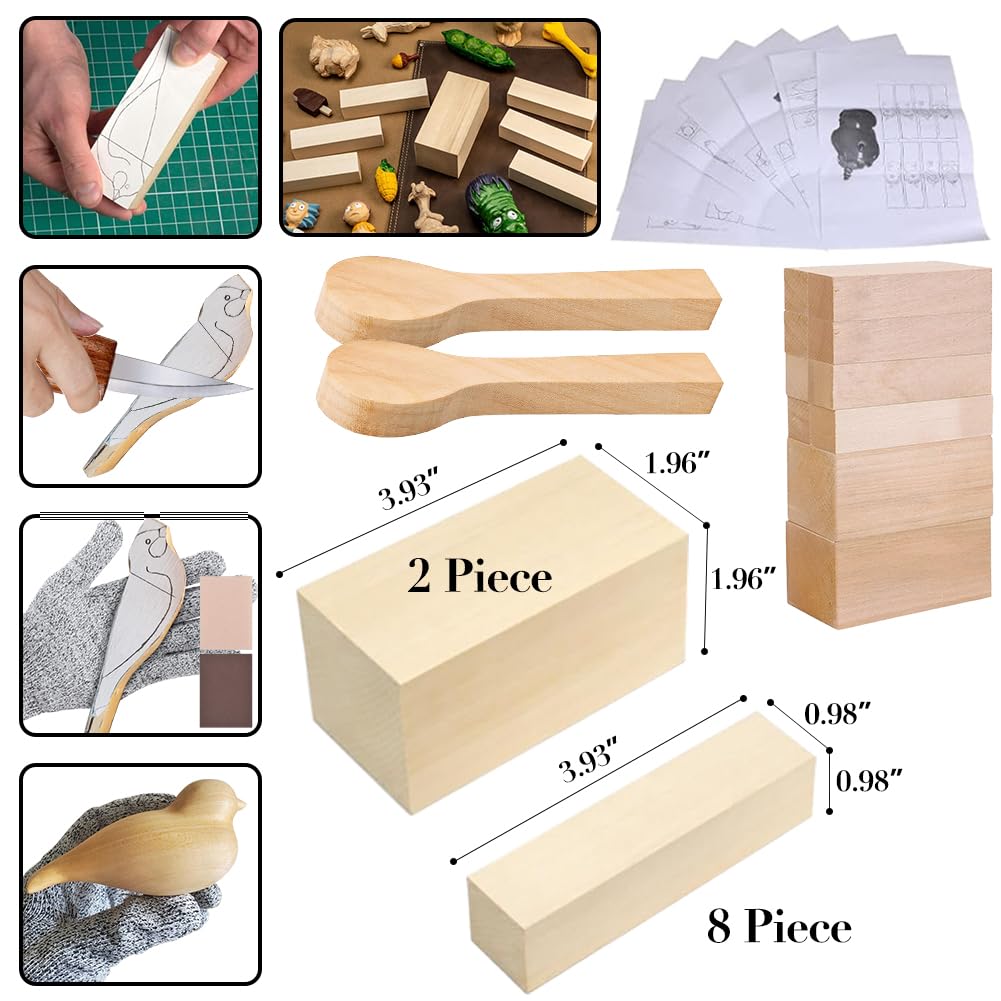 3.93″

1.96″

1.96″

2 Piece

3.93″

0.98″

0.98″

8 Piece