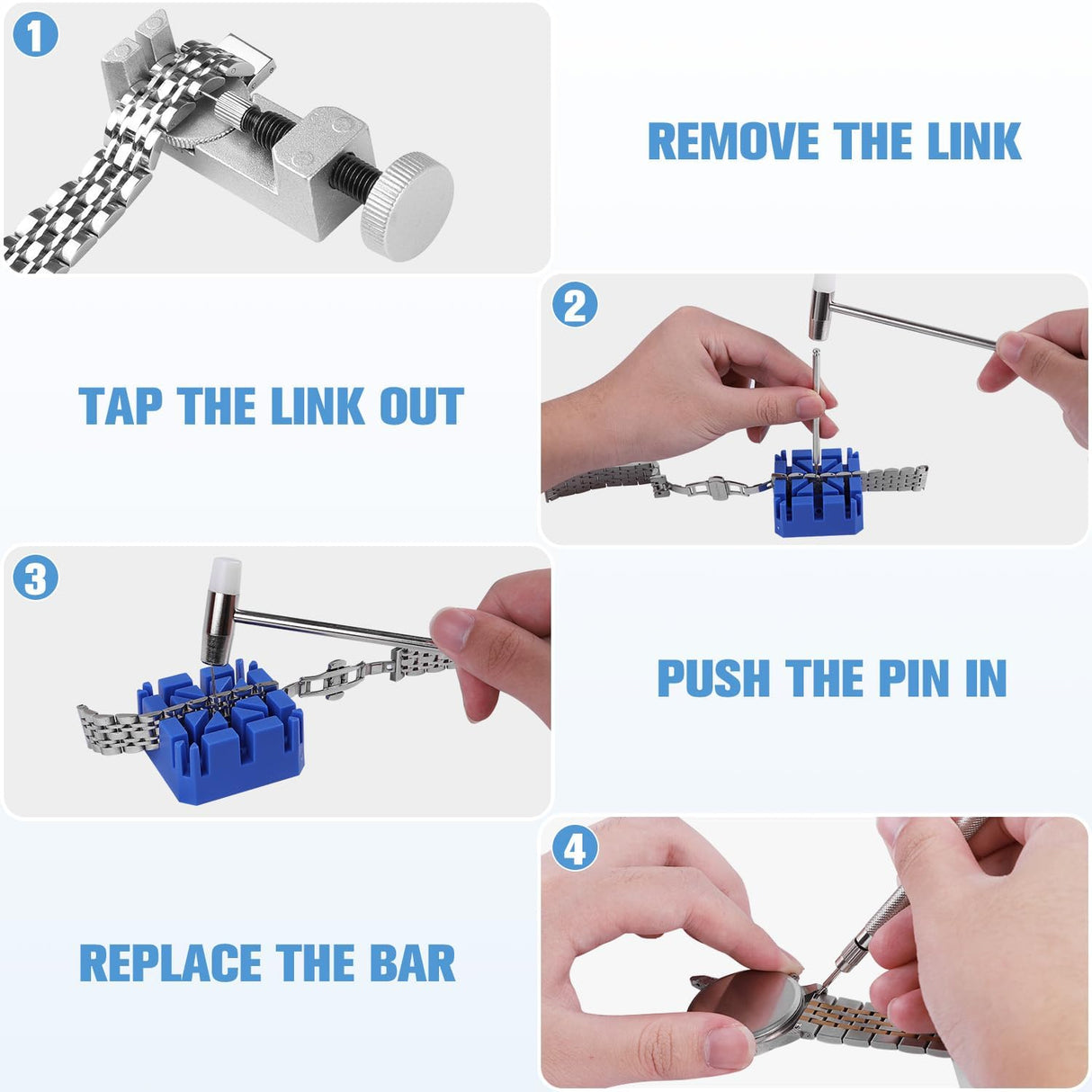 1

REMOVE THE LINK

2

TAP THE LINK OUT

3

PUSH THE PIN IN

4

REPLACE THE BAR