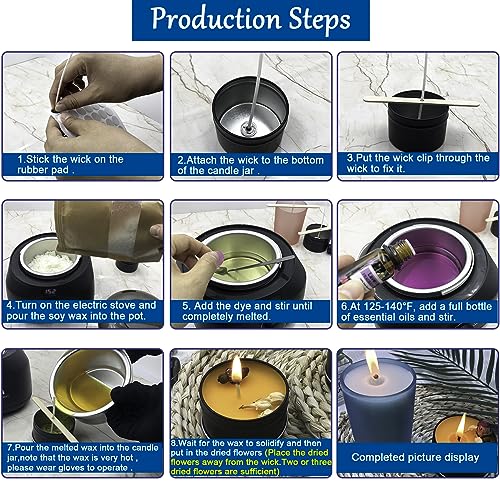 Production Steps

1.Stick the wick on the rubber pad .

2.Attach the wick to the bottom of the candle jar .

3.Put the wick clip through the wick to fix it.

152

4.Turn on the electric stove and pour the soy wax into the pot.

5. Add the dye and stir until completely melted.

6.At 125-140°F, add a full bottle of essential oils and stir.

7.Pour the melted wax into the candle jar,note that the wax is very hot , please wear gloves to operate .

8.Wait for the wax to solidify and then put in the dried flowers (Place the dried flowers away from the wick.Two or three dried flowers are sufficient)

Completed picture display