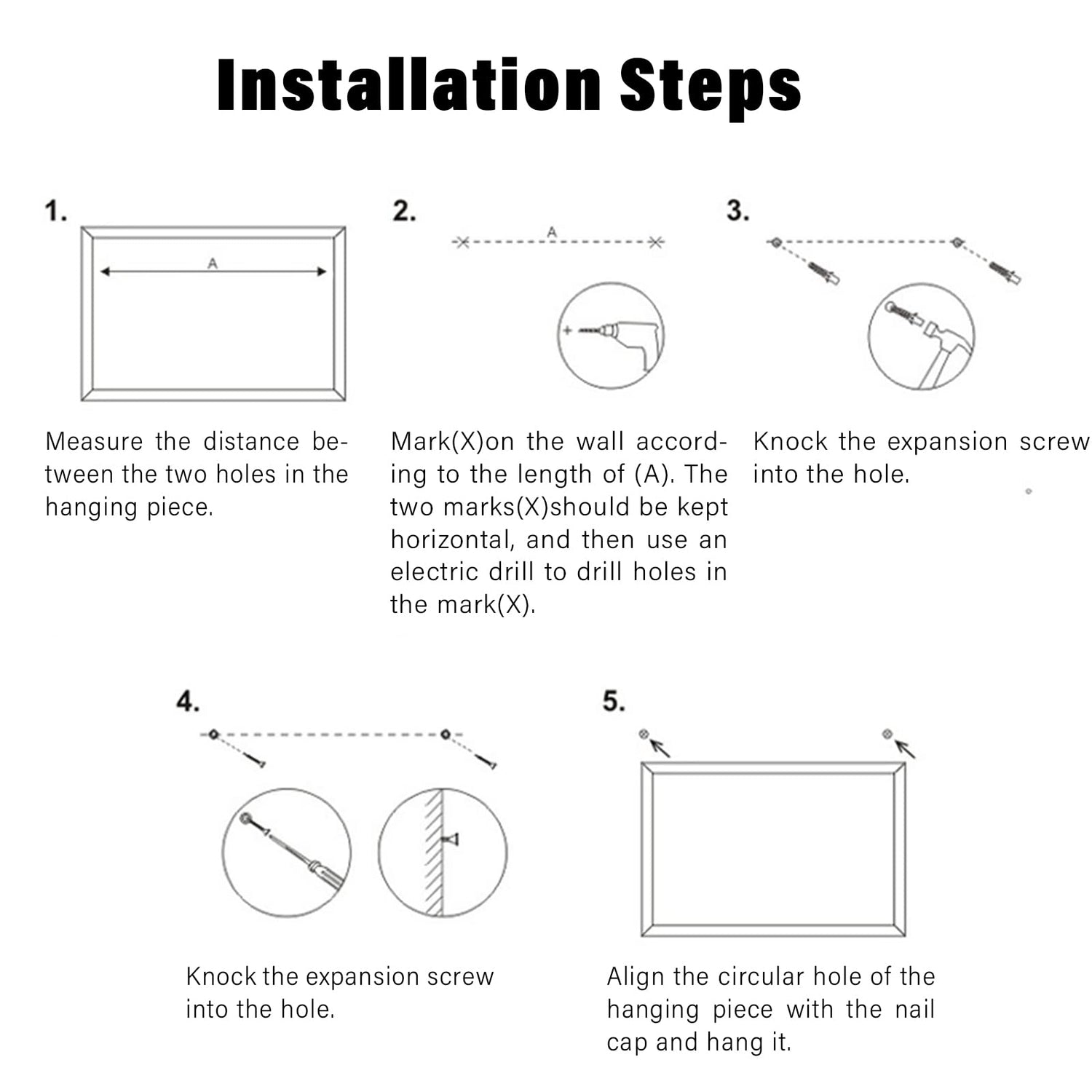 Installation Steps

1.

A

Measure the distance between the two holes in the hanging piece.

2.

A

Mark(X)on the wall according to the length of (A). The two marks(X)should be kept horizontal, and then use an electric drill to drill holes in the mark(X).

3.

Knock the expansion screw into the hole.

4.

Knock the expansion screw into the hole.

5.

Align the circular hole of the hanging piece with the nail cap and hang it.