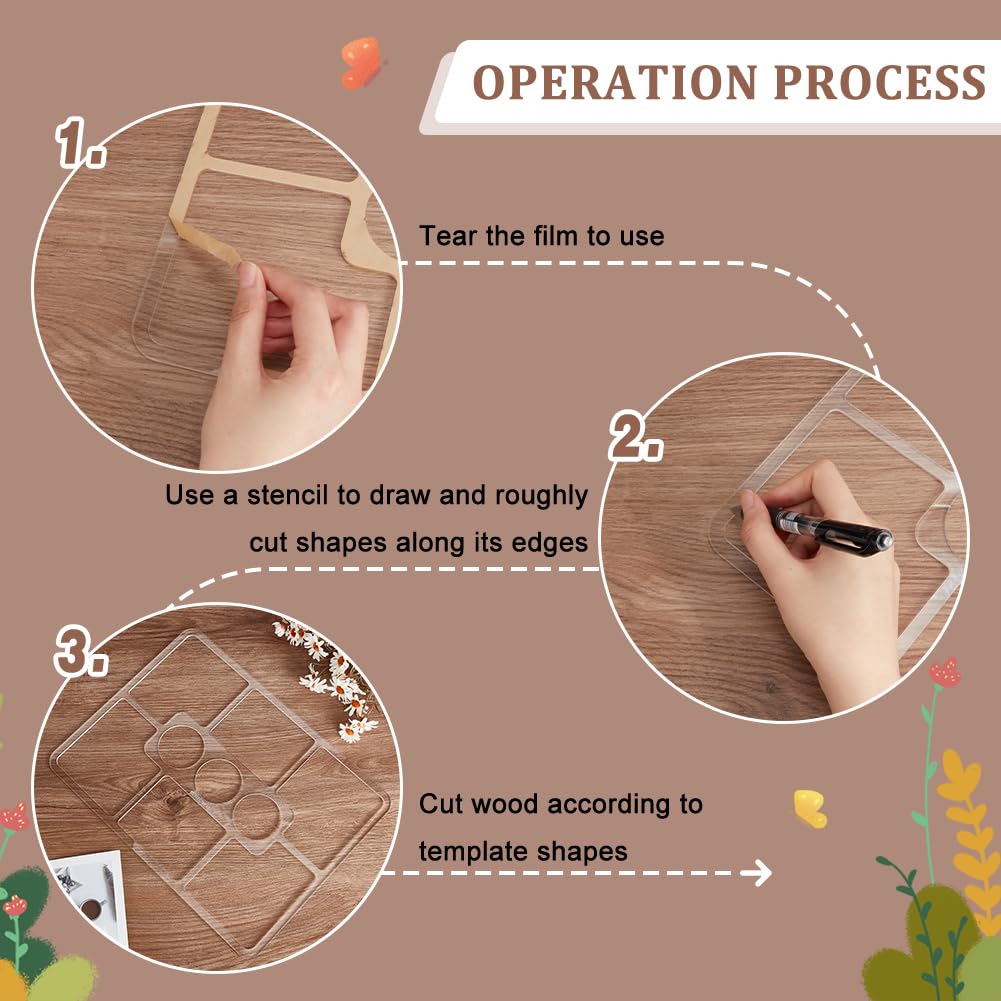 OPERATION PROCESS

1.

Tear the film to use

2.

Use a stencil to draw and roughly cut shapes along its edges

3.

Cut wood according to template shapes