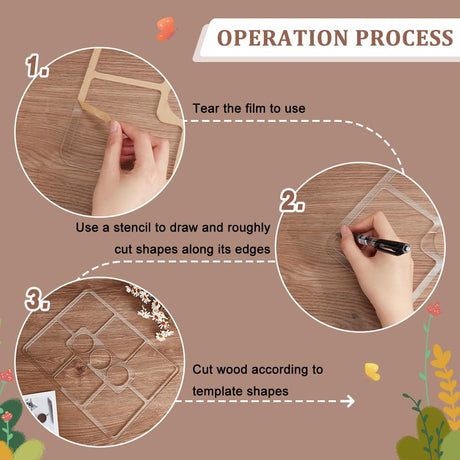 OPERATION PROCESS

1.

Tear the film to use

2.

Use a stencil to draw and roughly cut shapes along its edges

3.

Cut wood according to template shapes