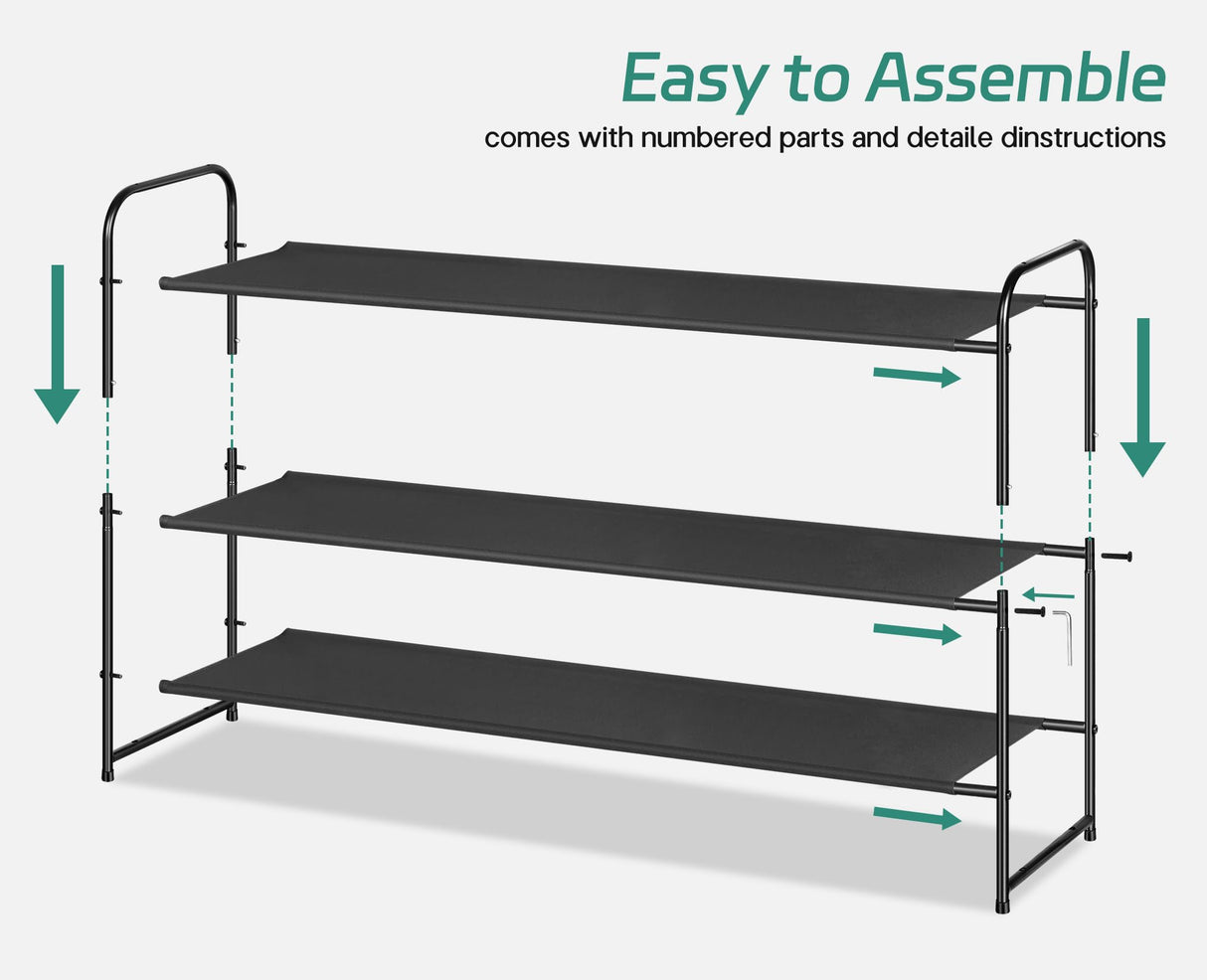 Easy to Assemble

comes with numbered parts and detaile dinstructions