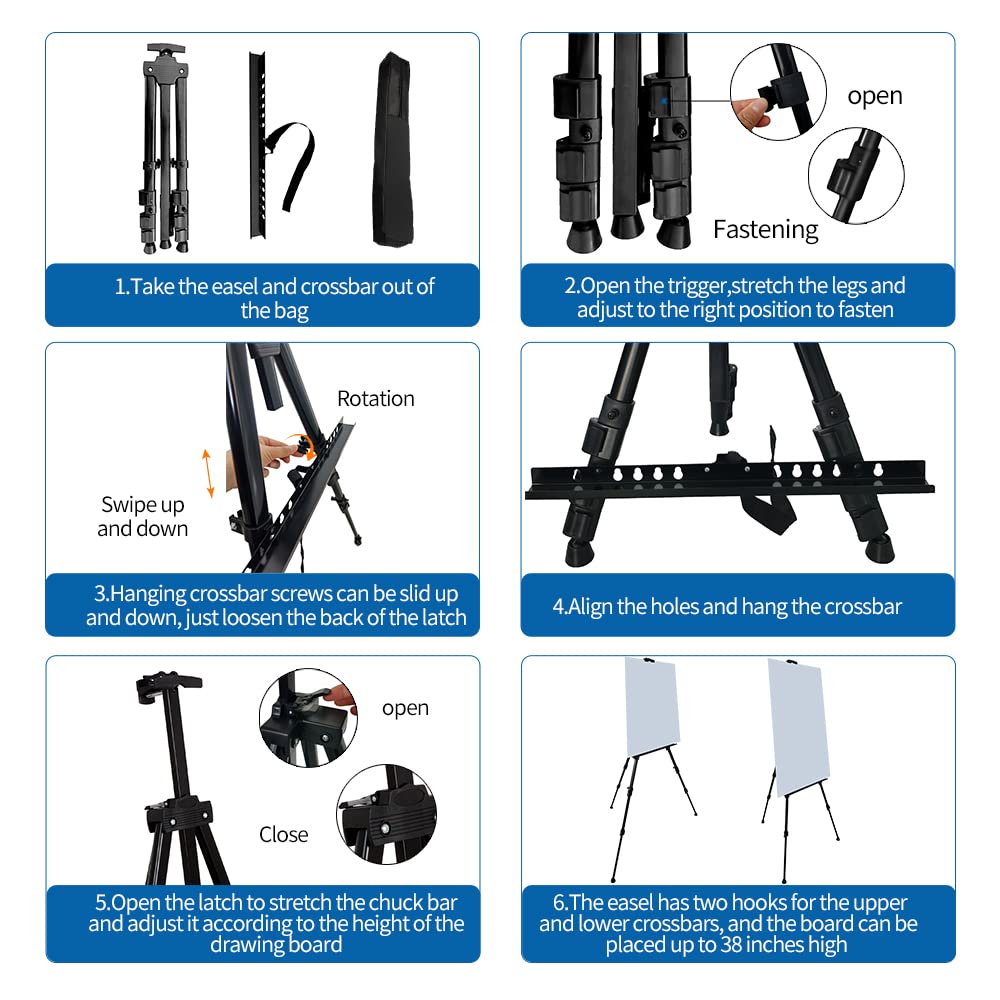 1.Take the easel and crossbar out of the bag

open

Fastening

2.Open the trigger,stretch the legs and adjust to the right position to fasten

Rotation

Swipe up and down

3.Hanging crossbar screws can be slid up and down, just loosen the back of the latch

4.Align the holes and hang the crossbar

open

Close

5.Open the latch to stretch the chuck bar and adjust it according to the height of the drawing board

6.The easel has two hooks for the upper and lower crossbars, and the board can be placed up to 38 inches high