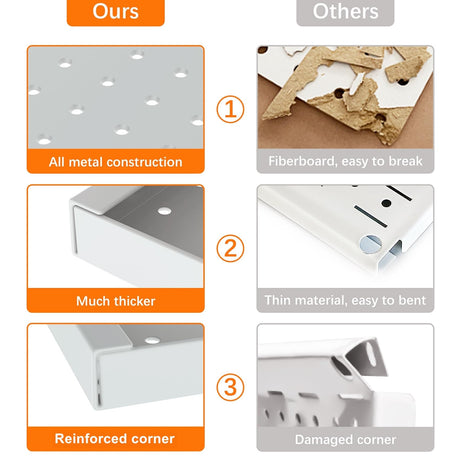 Ours

Others

All metal construction

①

Fiberboard, easy to break

Much thicker

②

Thin material, easy to bent

Reinforced corner

③

Damaged corner