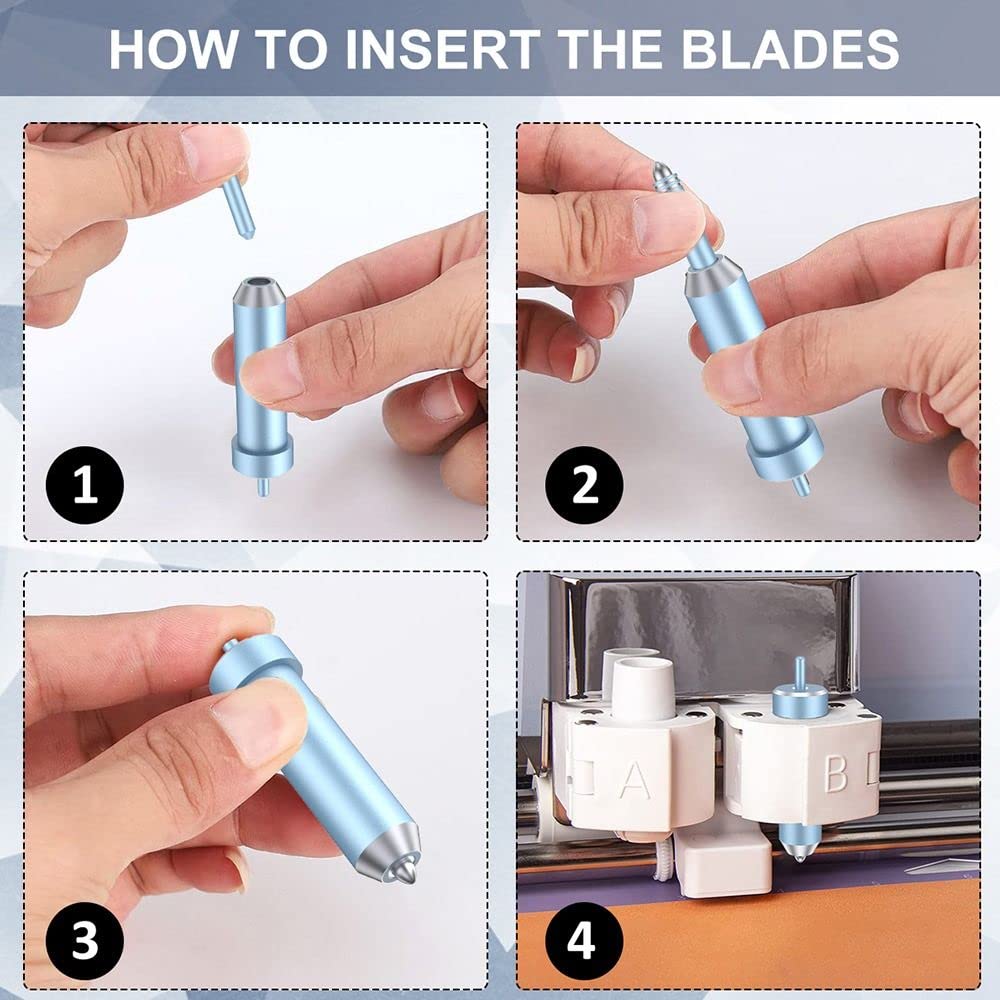 HOW TO INSERT THE BLADES

1

2

3

A

B

4